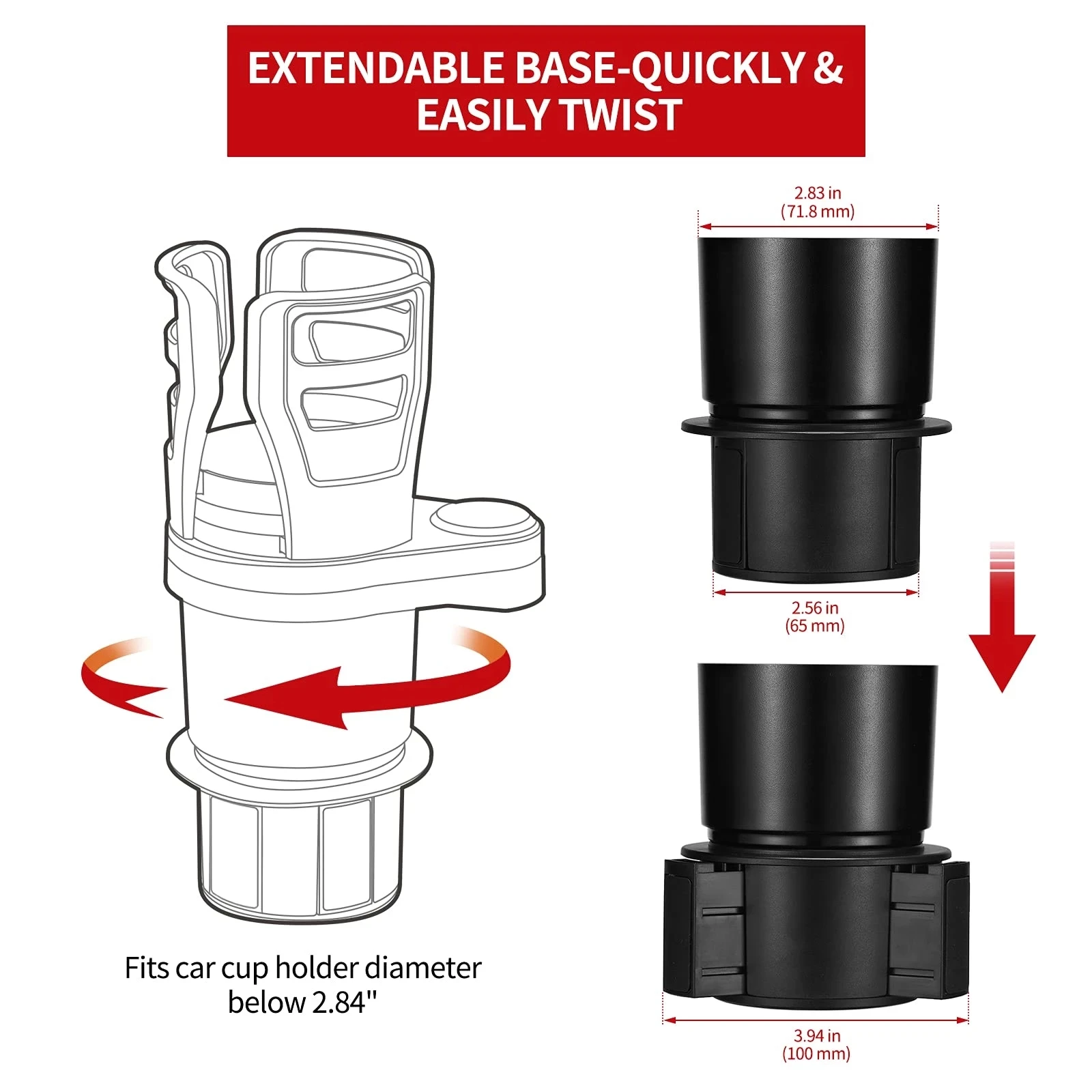 EXTENDABLE BASE-QUICKLY & EASILY TWIST

2.83 in
(71.8 mm)

2.56 in
(65 mm)

Fits car cup holder diameter below 2.84"

3.94 in
(100 mm)