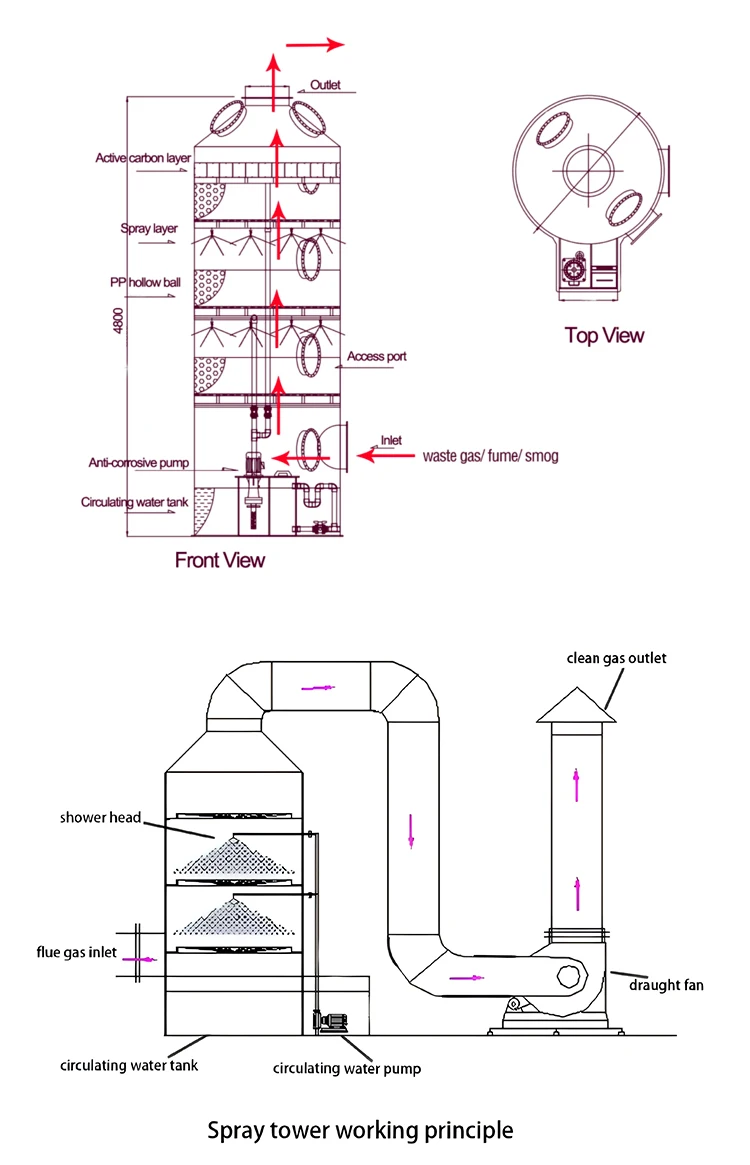 Outlet
Active carbon layer
Spray layer
PP hollow ball
4800
Access port
Inlet
waste gas/ fume/ smog
Anti-corrosive pump
Circulating water tank
Front View
Top View

clean gas outlet
shower head
flue gas inlet
draught fan
circulating water tank
circulating water pump

Spray tower working principle