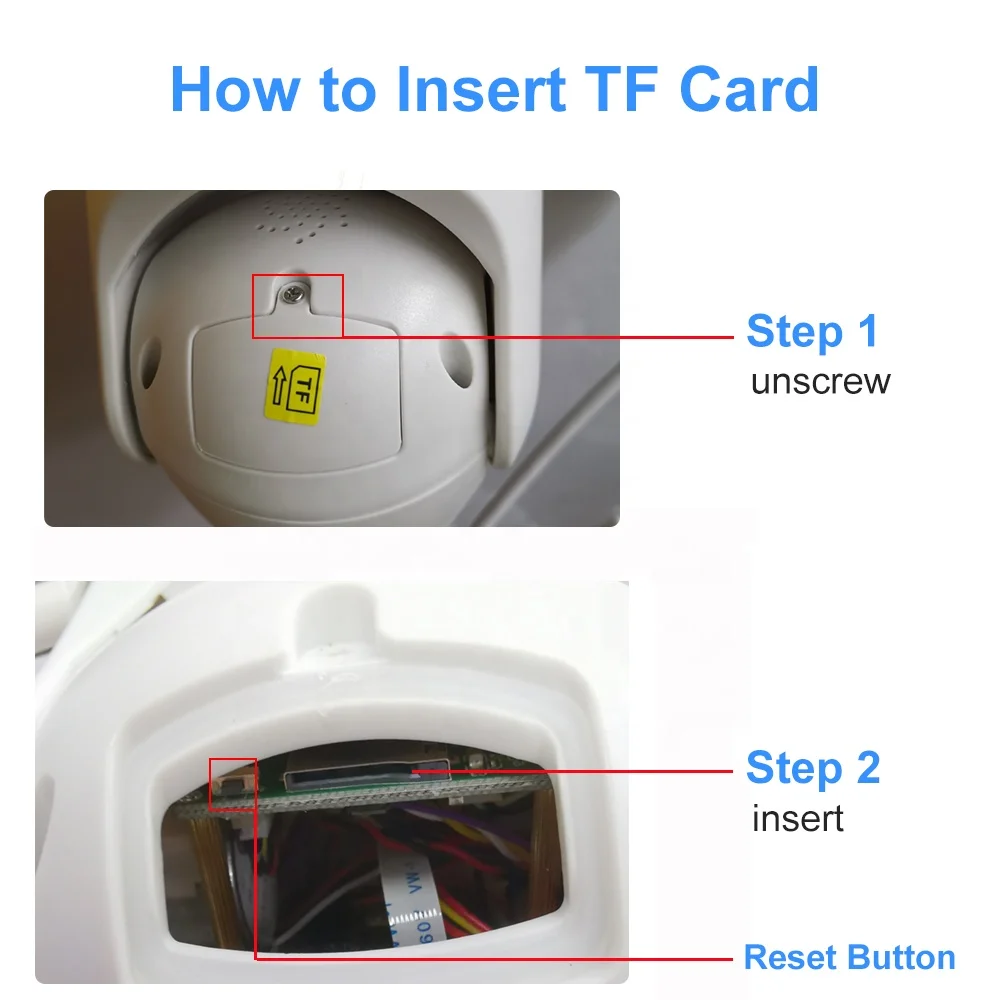 How to Insert TF Card

TF

Step 1
unscrew

Step 2
insert

Reset Button