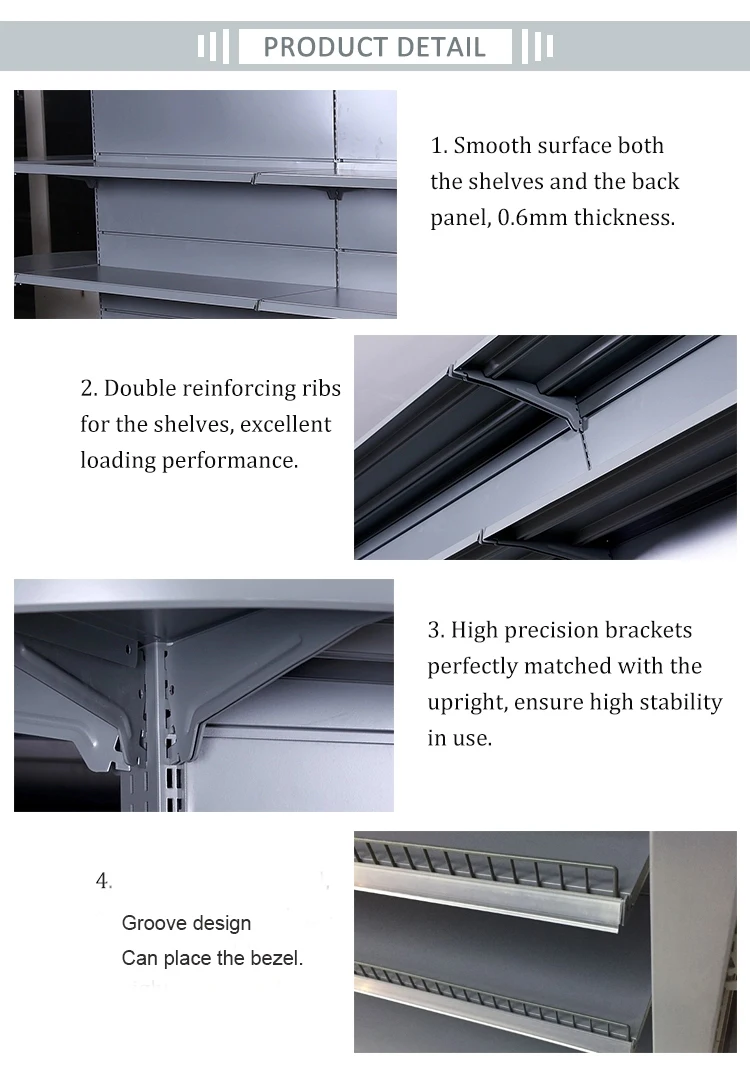 PRODUCT DETAIL

1. Smooth surface both the shelves and the back panel, 0.6mm thickness.

2. Double reinforcing ribs for the shelves, excellent loading performance.

3. High precision brackets perfectly matched with the upright, ensure high stability in use.

4.

Groove design
Can place the bezel.