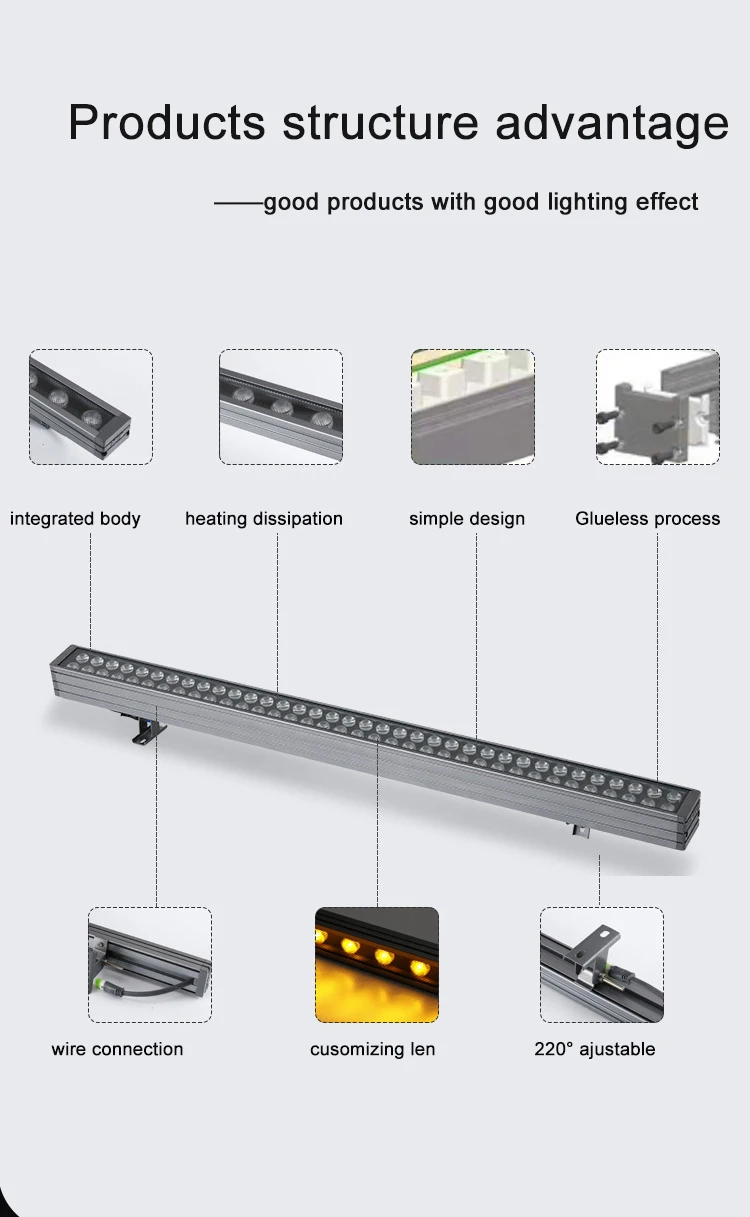 Products structure advantage

——good products with good lighting effect

integrated body

heating dissipation

simple design

Glueless process

wire connection

cusomizing len

220° ajustable