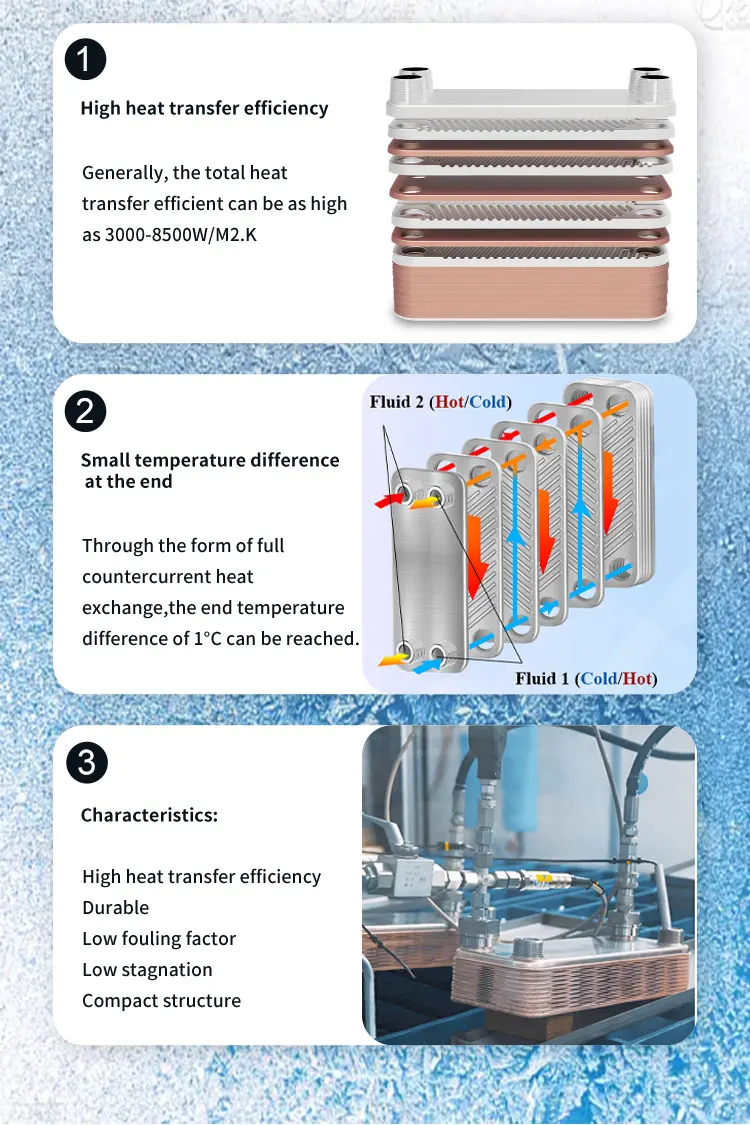 1

High heat transfer efficiency

Generally, the total heat transfer efficient can be as high as 3000-8500W/M2.K

2

Small temperature difference at the end

Through the form of full countercurrent heat exchange,the end temperature difference of 1°C can be reached.

Fluid 2 (Hot/Cold)

Fluid 1 (Cold/Hot)

3

Characteristics:

High heat transfer efficiency
Durable
Low fouling factor
Low stagnation
Compact structure