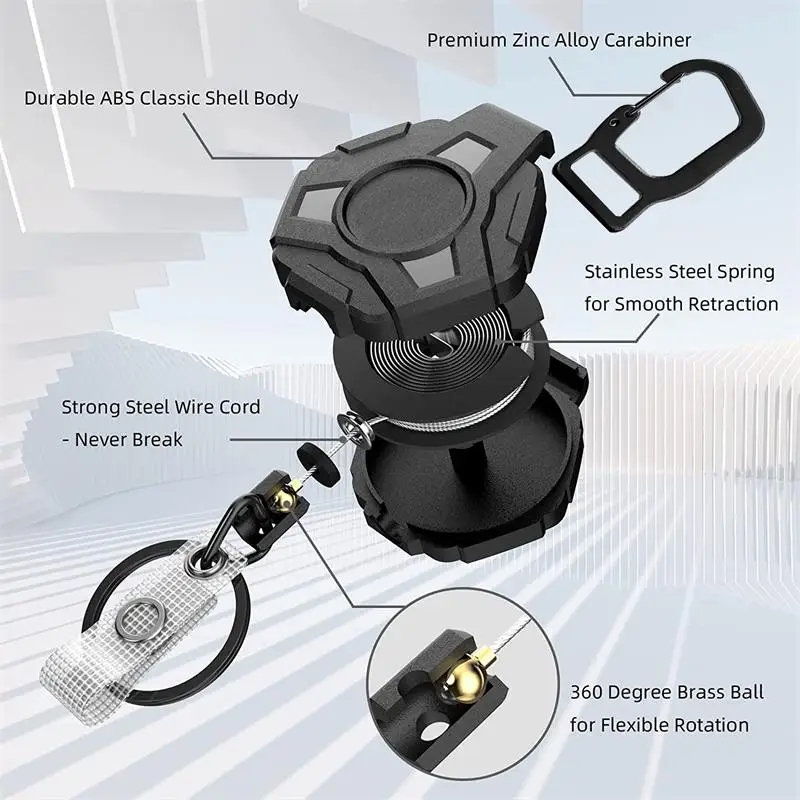 Premium Zinc Alloy Carabiner

Durable ABS Classic Shell Body

Stainless Steel Spring for Smooth Retraction

Strong Steel Wire Cord - Never Break

360 Degree Brass Ball for Flexible Rotation