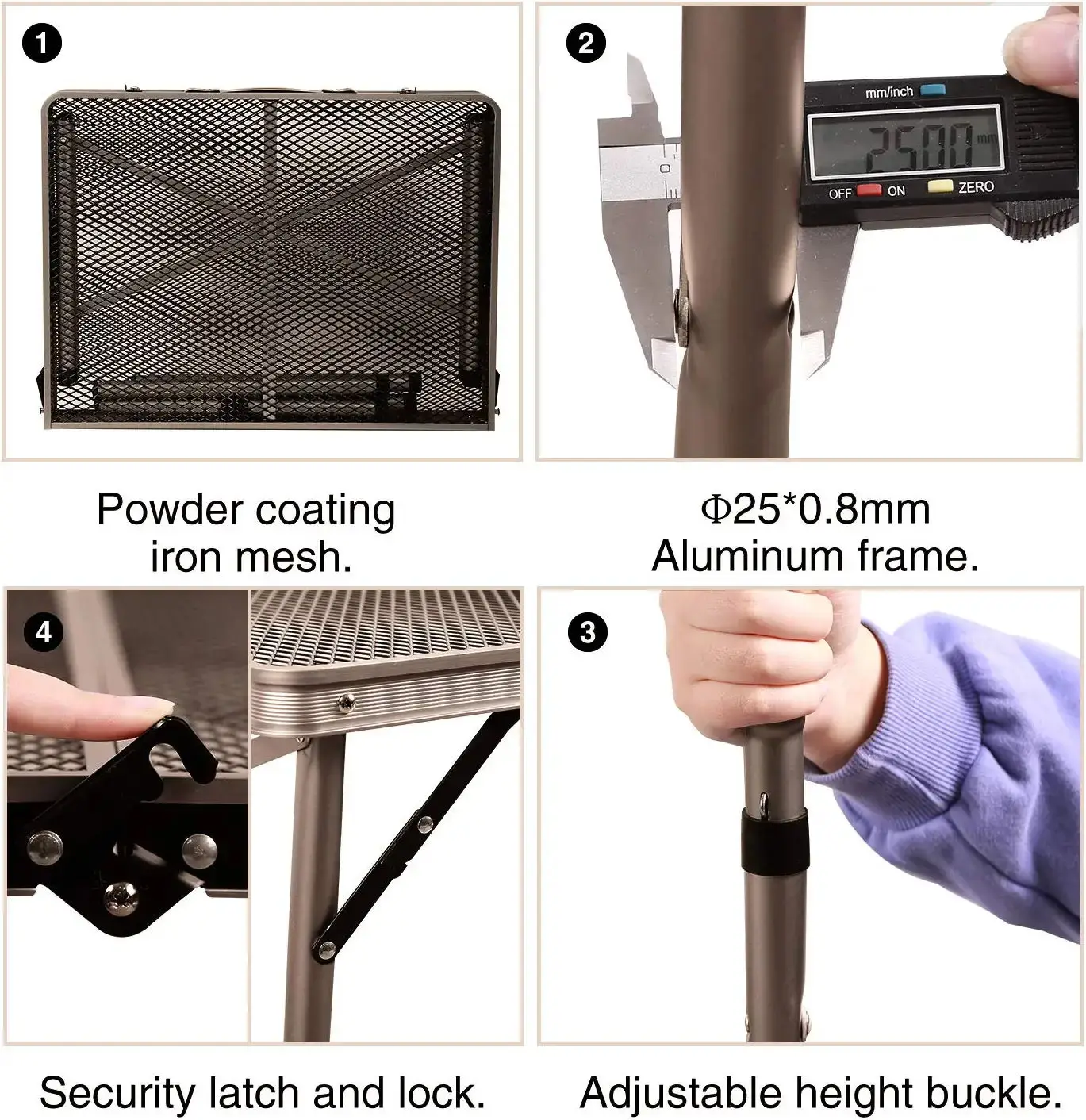 1

Powder coating iron mesh.

2

mm/inch

25.00 mm

OFF ON ZERO

Φ25*0.8mm Aluminum frame.

4

Security latch and lock.

3

Adjustable height buckle.