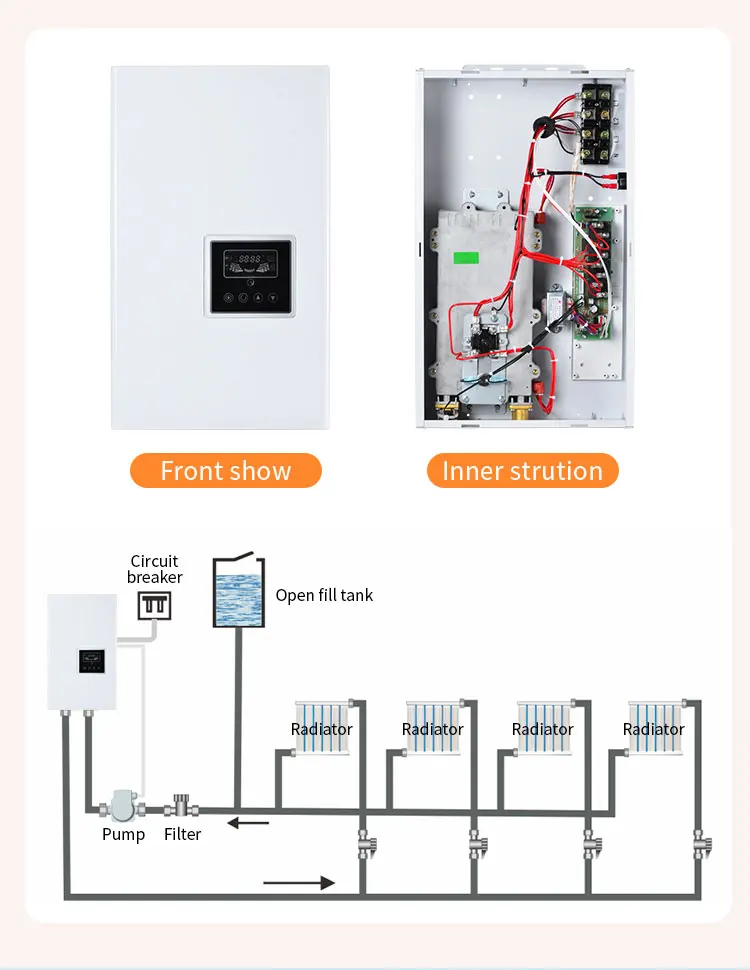 Front show

Inner strution

Circuit breaker

Open fill tank

Radiator

Radiator

Radiator

Radiator

Pump

Filter