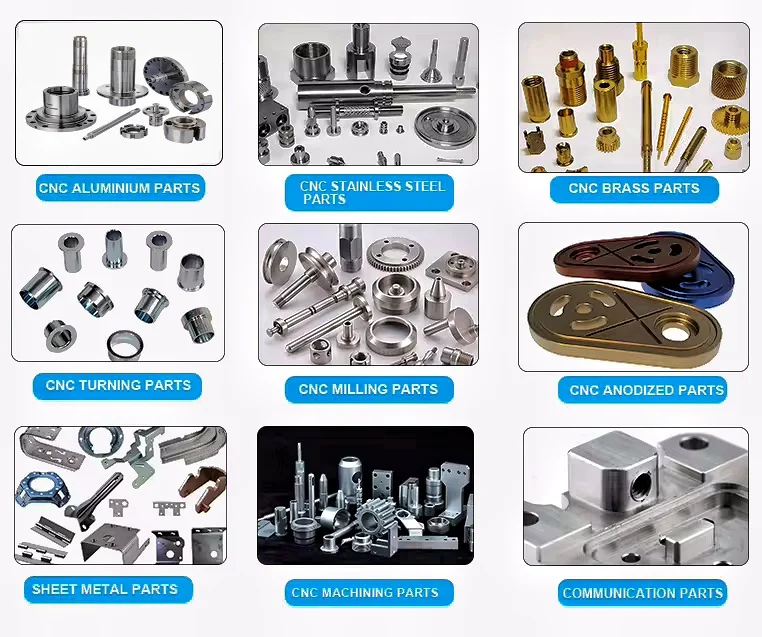 CNC ALUMINIUM PARTS

CNC STAINLESS STEEL PARTS

CNC BRASS PARTS

CNC TURNING PARTS

CNC MILLING PARTS

CNC ANODIZED PARTS

SHEET METAL PARTS

CNC MACHINING PARTS

COMMUNICATION PARTS