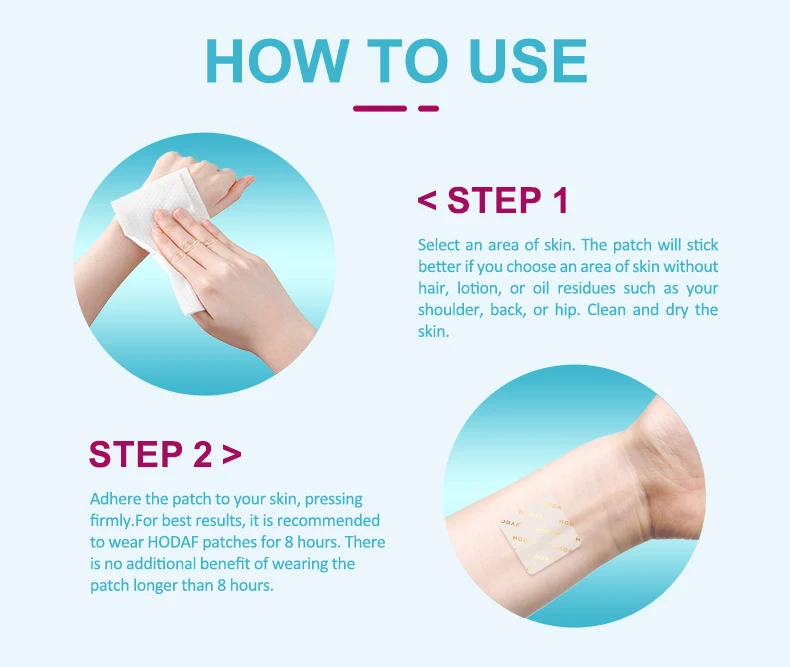 HOW TO USE

< STEP 1

Select an area of skin. The patch will stick better if you choose an area of skin without hair, lotion, or oil residues such as your shoulder, back, or hip. Clean and dry the skin.

STEP 2 >

Adhere the patch to your skin, pressing firmly.For best results, it is recommended to wear HODAF patches for 8 hours. There is no additional benefit of wearing the patch longer than 8 hours.

HODAF HODAF HODAF HODAF