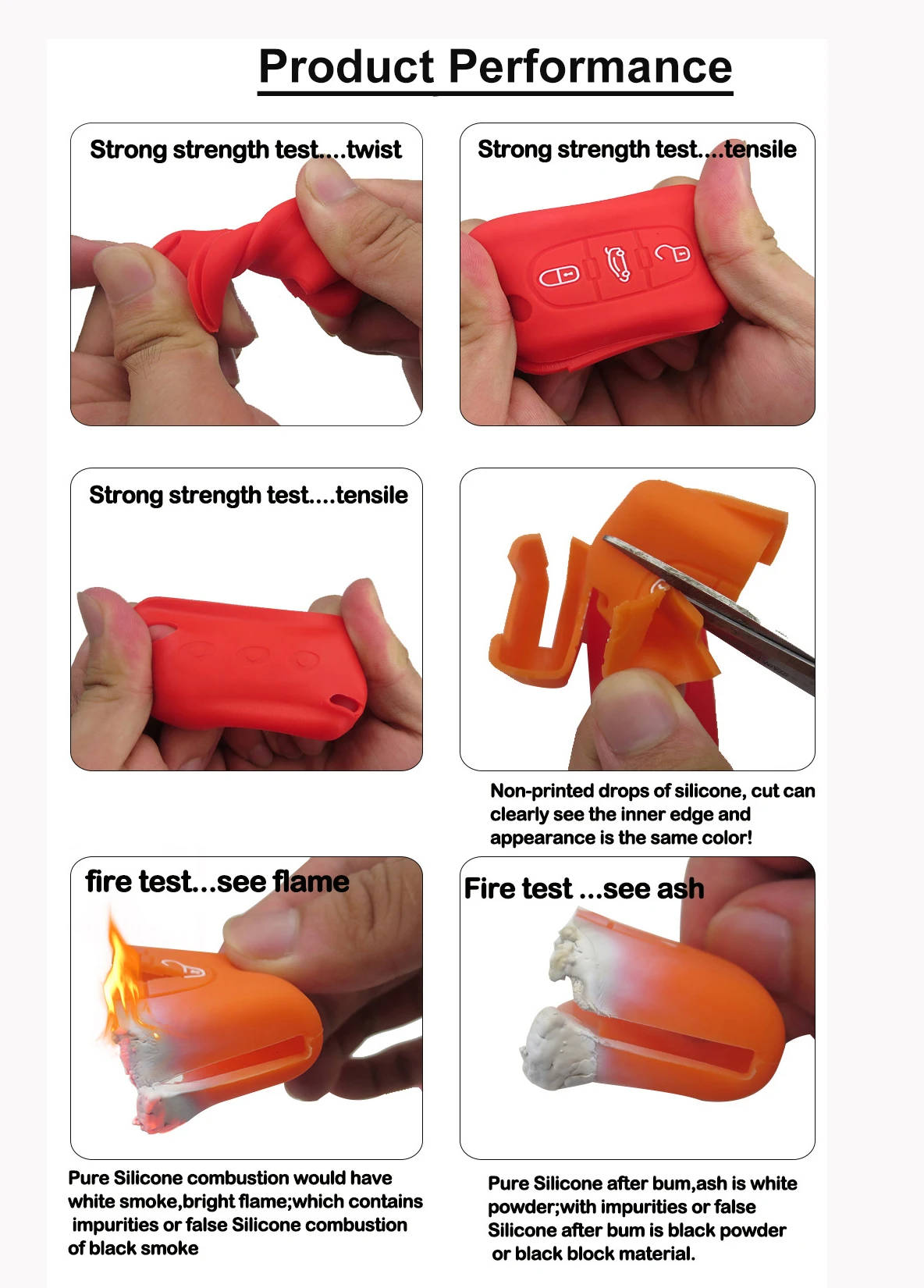 Product Performance

Strong strength test....twist

Strong strength test....tensile

Strong strength test....tensile

Non-printed drops of silicone, cut can clearly see the inner edge and appearance is the same color!

fire test...see flame

Fire test ...see ash

Pure Silicone combustion would have white smoke,bright flame;which contains impurities or false Silicone combustion of black smoke

Pure Silicone after bum,ash is white powder;with impurities or false Silicone after bum is black powder or black block material.