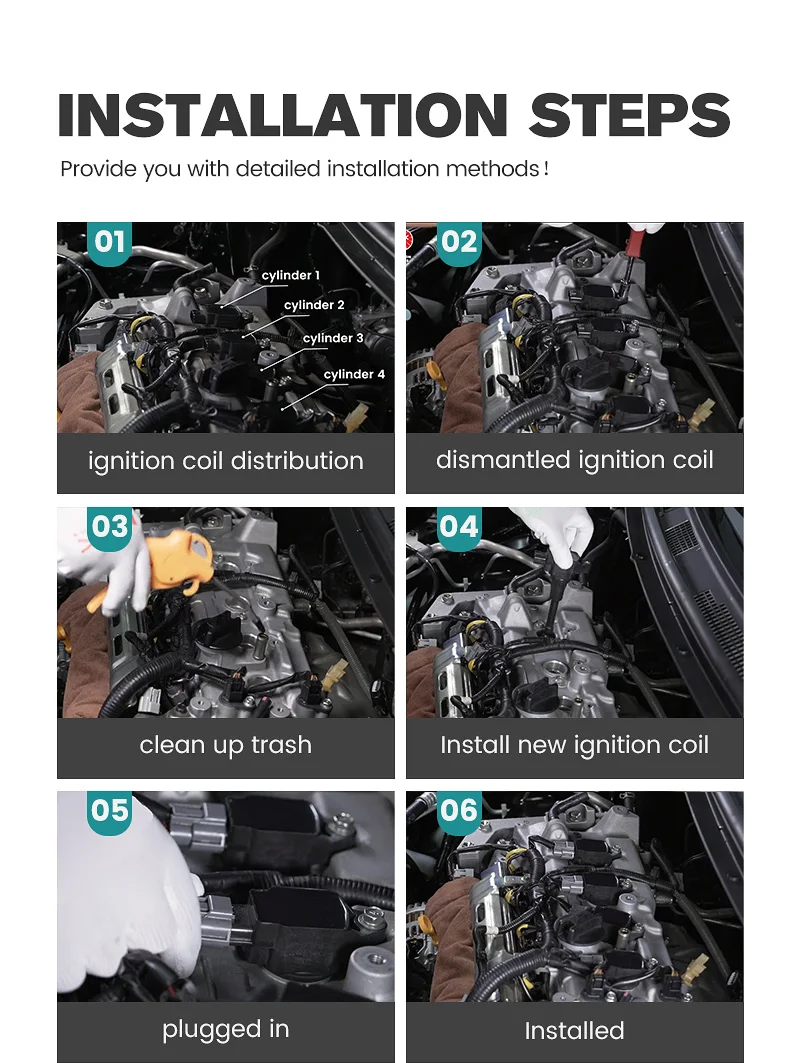 INSTALLATION STEPS
Provide you with detailed installation methods !

01
cylinder 1
cylinder 2
cylinder 3
cylinder 4
ignition coil distribution

02
dismantled ignition coil

03
clean up trash

04
Install new ignition coil

05
plugged in

06
Installed