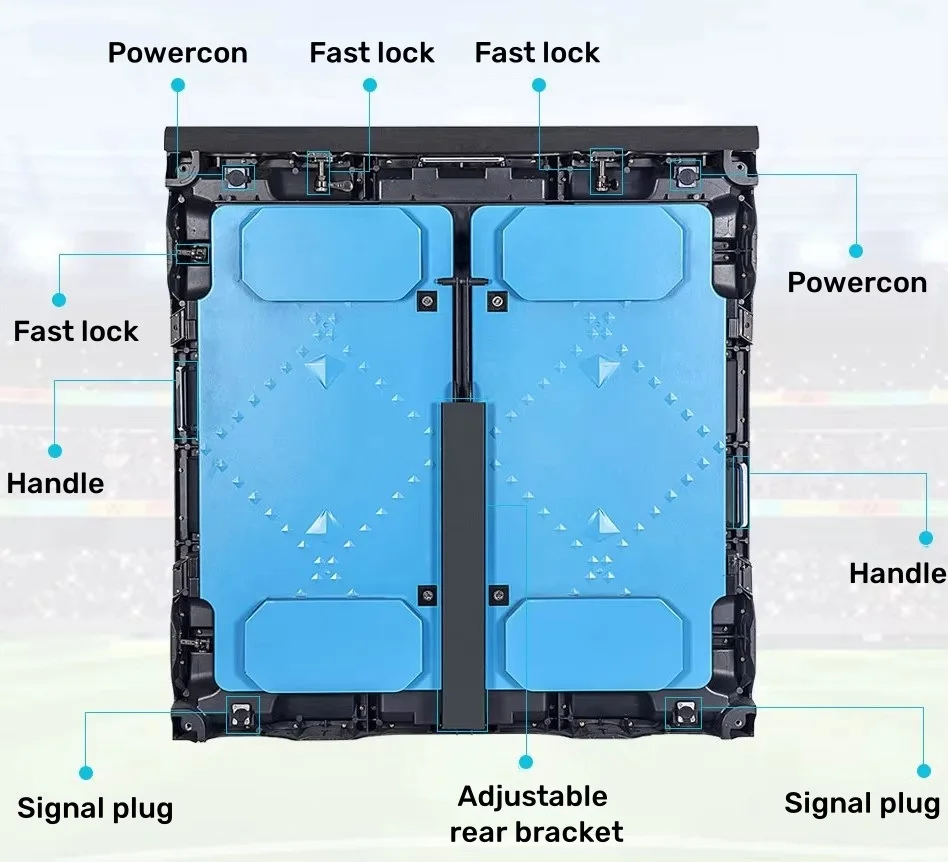 Powercon
Fast lock
Fast lock
Powercon
Fast lock
Handle
Handle
Signal plug
Adjustable rear bracket
Signal plug