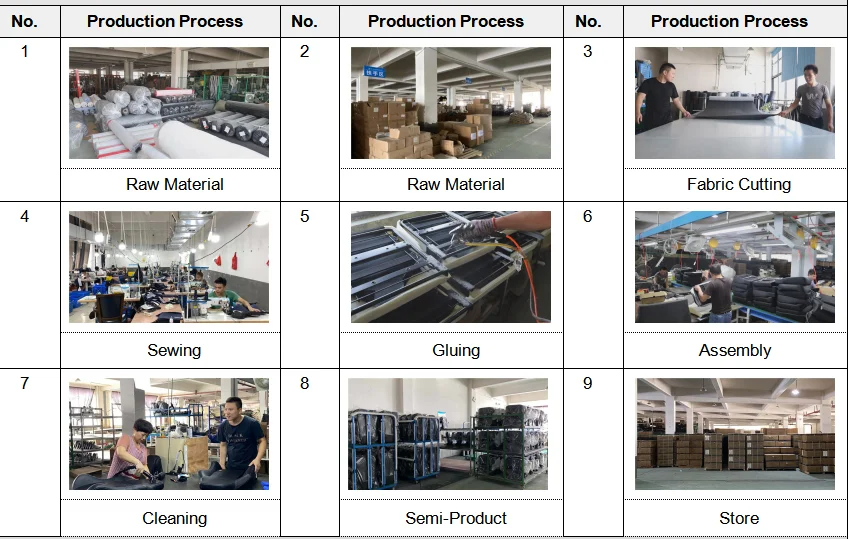 | No. | Production Process | No. | Production Process | No. | Production Process |
|---|---|---|---|---|---|
| 1 | Raw Material | 2 | Raw Material | 3 | Fabric Cutting |
| 4 | Sewing | 5 | Gluing | 6 | Assembly |
| 7 | Cleaning | 8 | Semi-Product | 9 | Store |