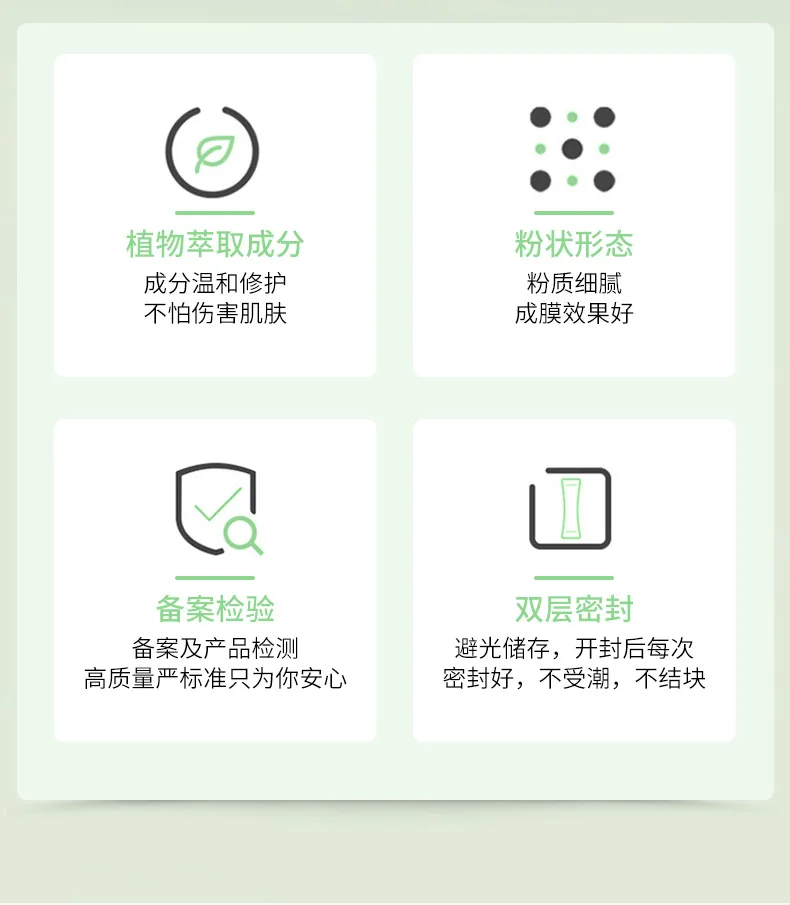 植物萃取成分
成分温和修护
不怕伤害肌肤

粉状形态
粉质细腻
成膜效果好

备案检验
备案及产品检测
高质量严标准只为你安心

双层密封
避光储存，开封后每次
密封好，不受潮，不结块