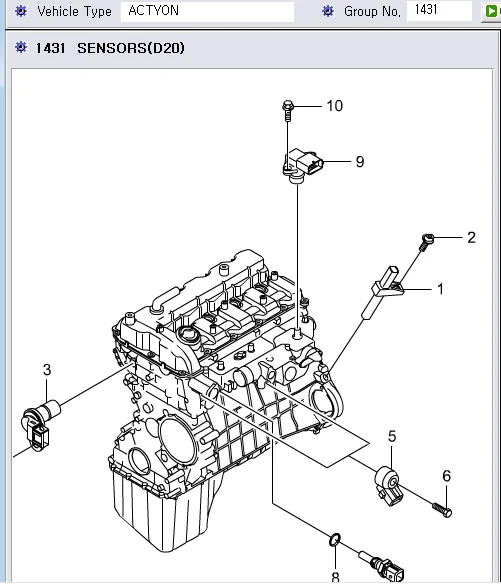 Vehicle Type ACTYON
Group No. 1431

1431 SENSORS(D20)

10
9
2
1
3
5
6
8