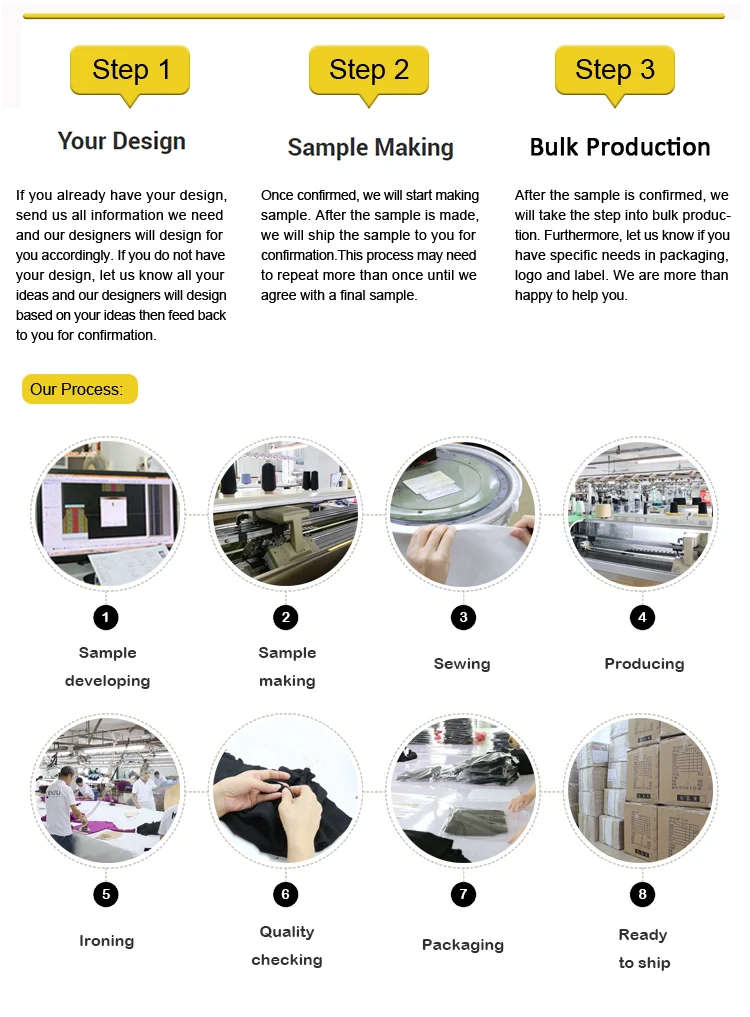 Step 1

Your Design

If you already have your design, send us all information we need and our designers will design for you accordingly. If you do not have your design, let us know all your ideas and our designers will design based on your ideas then feed back to you for confirmation.

Step 2

Sample Making

Once confirmed, we will start making sample. After the sample is made, we will ship the sample to you for confirmation.This process may need to repeat more than once until we agree with a final sample.

Step 3

Bulk Production

After the sample is confirmed, we will take the step into bulk production. Furthermore, let us know if you have specific needs in packaging, logo and label. We are more than happy to help you.

Our Process:

1
Sample developing

2
Sample making

3
Sewing

4
Producing

5
Ironing

6
Quality checking

7
Packaging

8
Ready to ship