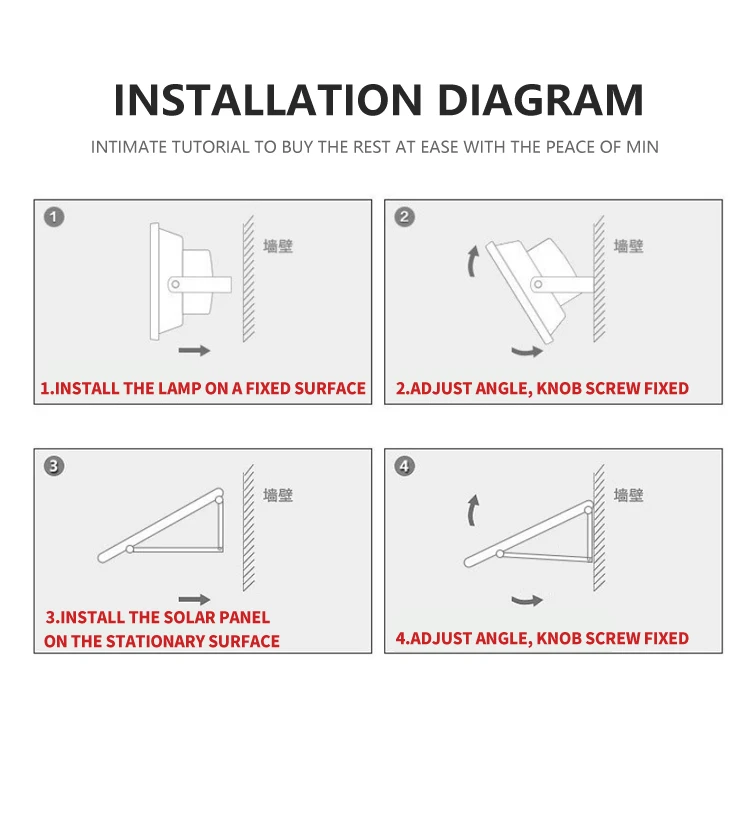 INSTALLATION DIAGRAM

INTIMATE TUTORIAL TO BUY THE REST AT EASE WITH THE PEACE OF MIN

1

墙壁

1.INSTALL THE LAMP ON A FIXED SURFACE

2

墙壁

2.ADJUST ANGLE, KNOB SCREW FIXED

3

墙壁

3.INSTALL THE SOLAR PANEL ON THE STATIONARY SURFACE

4

墙壁

4.ADJUST ANGLE, KNOB SCREW FIXED