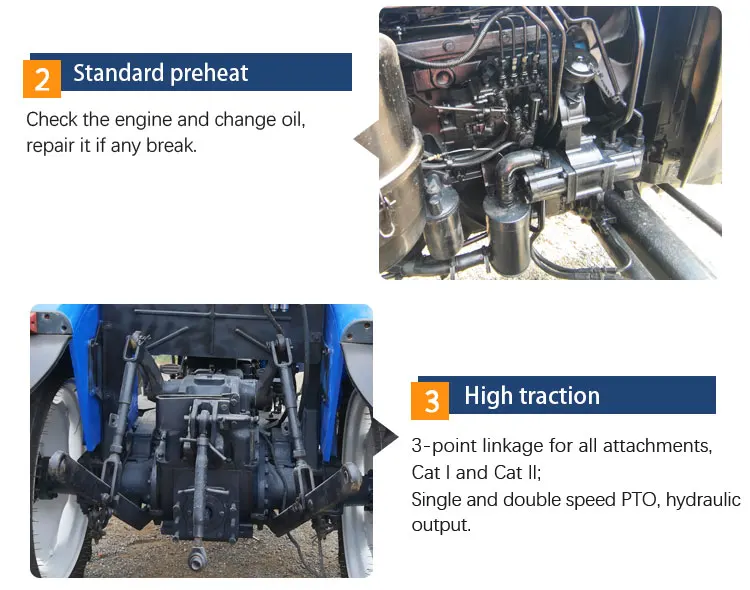 2 Standard preheat

Check the engine and change oil, repair it if any break.

3 High traction

3-point linkage for all attachments, Cat I and Cat II;
Single and double speed PTO, hydraulic output.