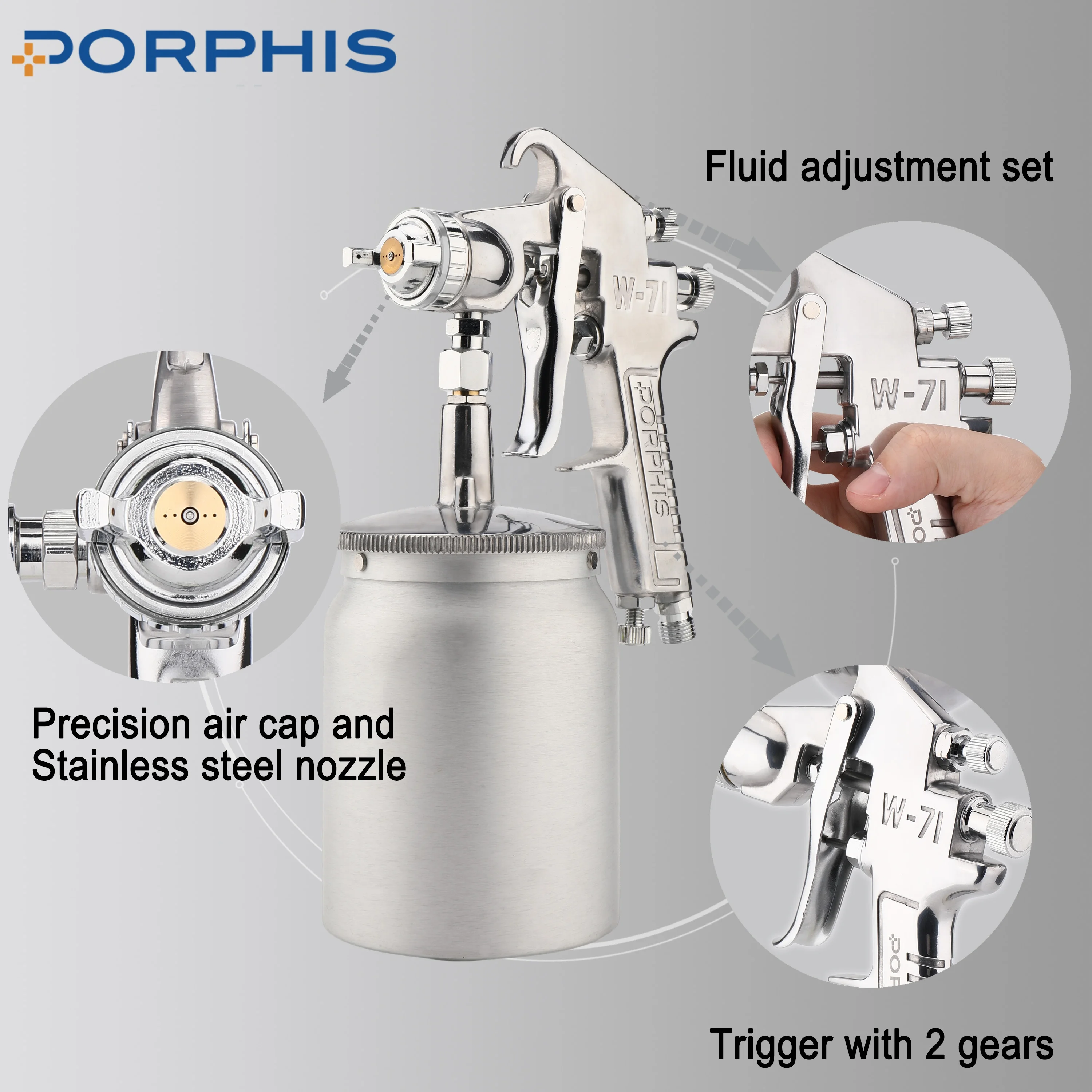 PORPHIS

Fluid adjustment set

W-71

PORPHIS

W-71

Precision air cap and Stainless steel nozzle

W-71

Trigger with 2 gears