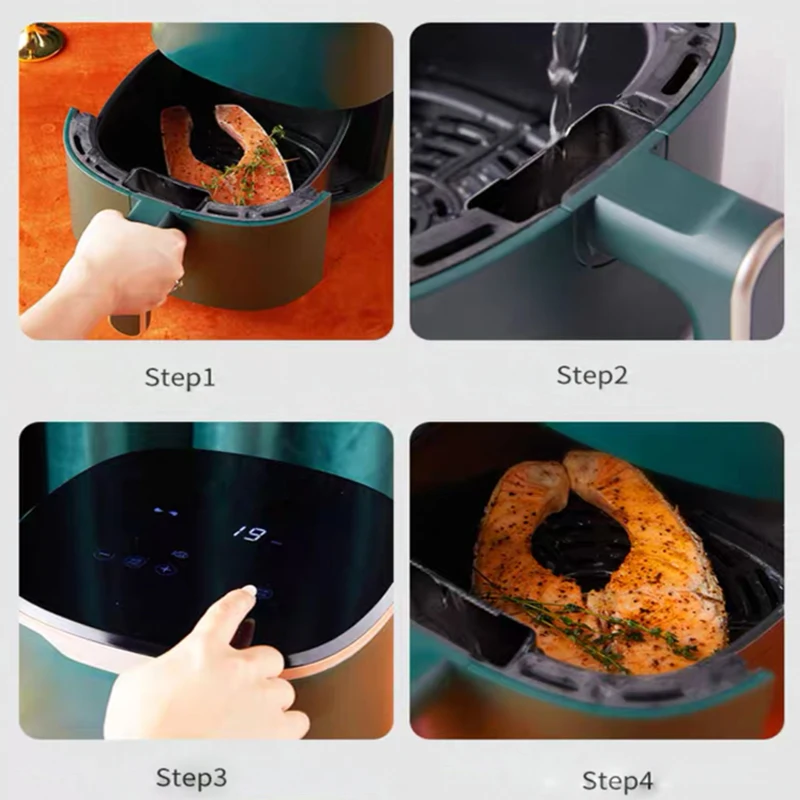 Step1

Step2

19-

Step3

Step4