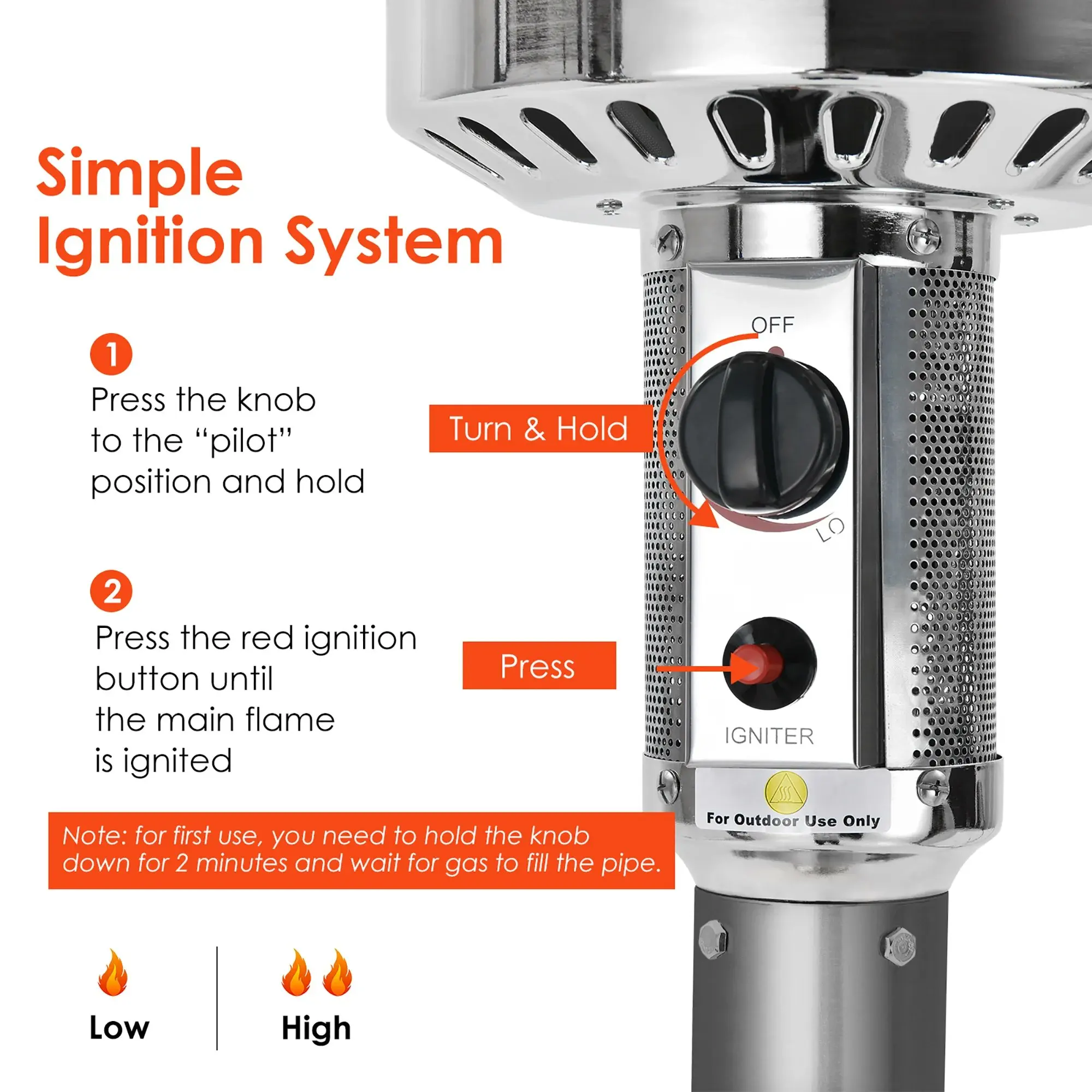 Simple Ignition System

1
Press the knob to the “pilot” position and hold

Turn & Hold

OFF

LO

2
Press the red ignition button until the main flame is ignited

Press

IGNITER

For Outdoor Use Only

Note: for first use, you need to hold the knob down for 2 minutes and wait for gas to fill the pipe.

Low

High