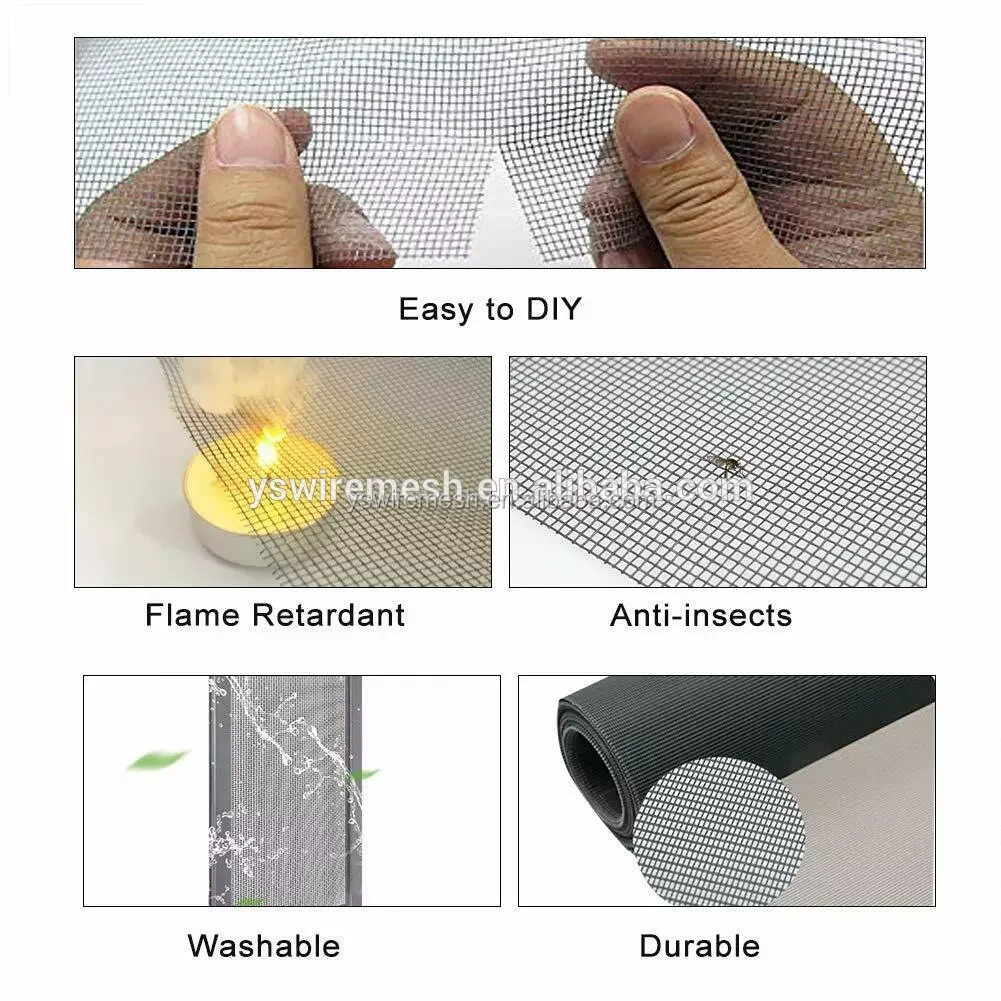 Easy to DIY

yswiremesh.en.alibaba.com
yswiremesh.en.alibaba.com

Flame Retardant

Anti-insects

Washable

Durable