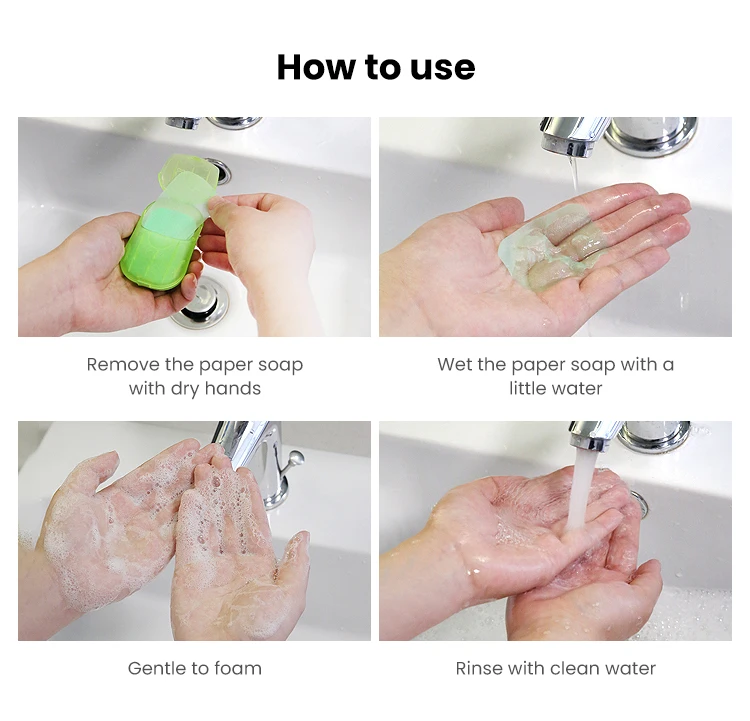 How to use

Remove the paper soap with dry hands

Wet the paper soap with a little water

Gentle to foam

Rinse with clean water