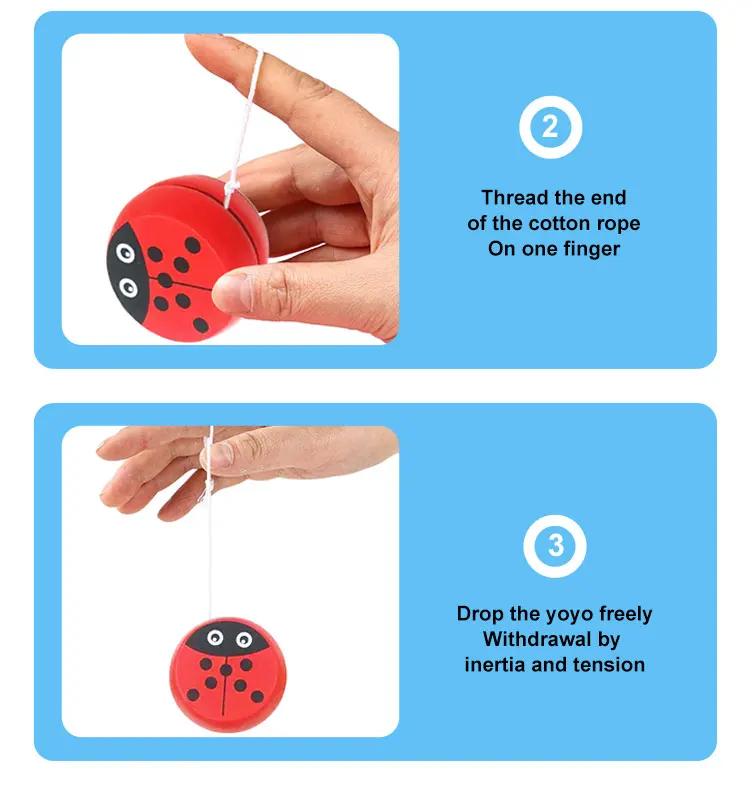 2

Thread the end of the cotton rope On one finger

3

Drop the yoyo freely Withdrawal by inertia and tension