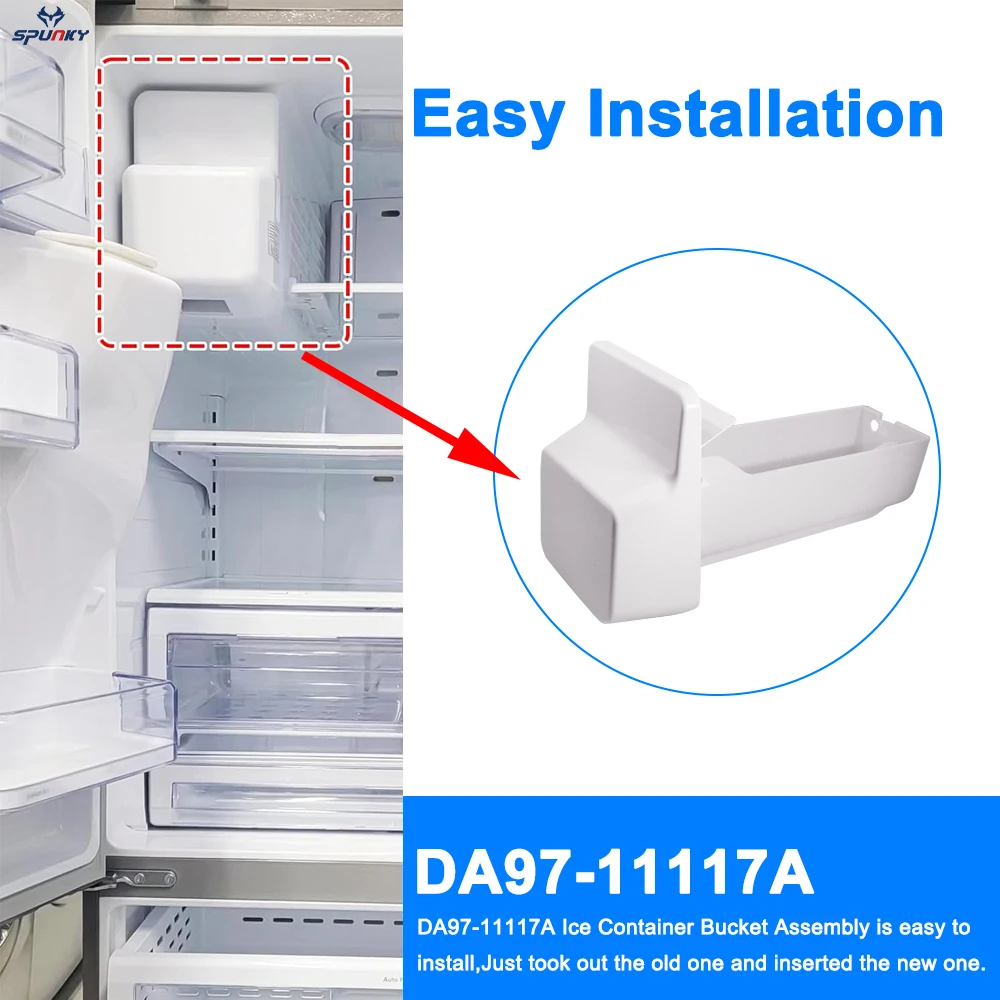 SPUNKY

Easy Installation

DA97-11117A

DA97-11117A Ice Container Bucket Assembly is easy to install,Just took out the old one and inserted the new one.