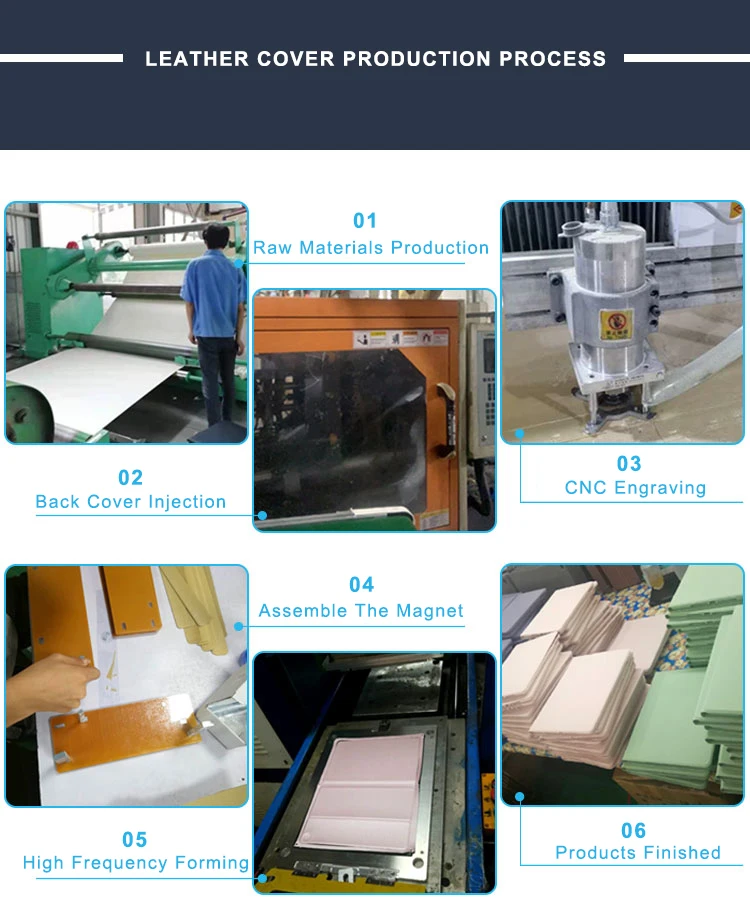 LEATHER COVER PRODUCTION PROCESS

01
Raw Materials Production

02
Back Cover Injection

03
CNC Engraving

04
Assemble The Magnet

05
High Frequency Forming

06
Products Finished