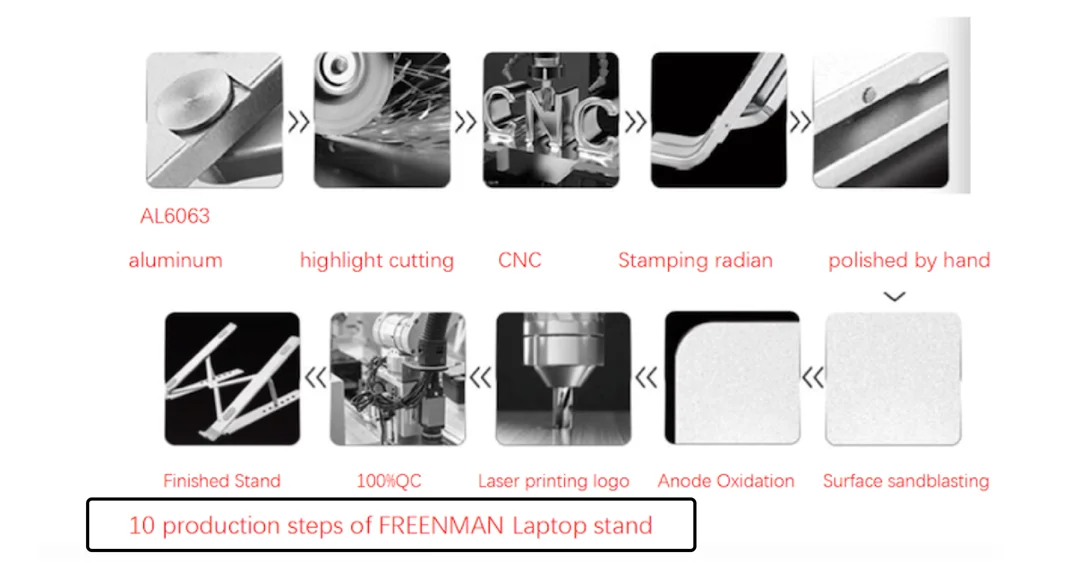 CNC

AL6063

aluminum

highlight cutting

CNC

Stamping radian

polished by hand

Finished Stand

100%QC

Laser printing logo

Anode Oxidation

Surface sandblasting

10 production steps of FREENMAN Laptop stand