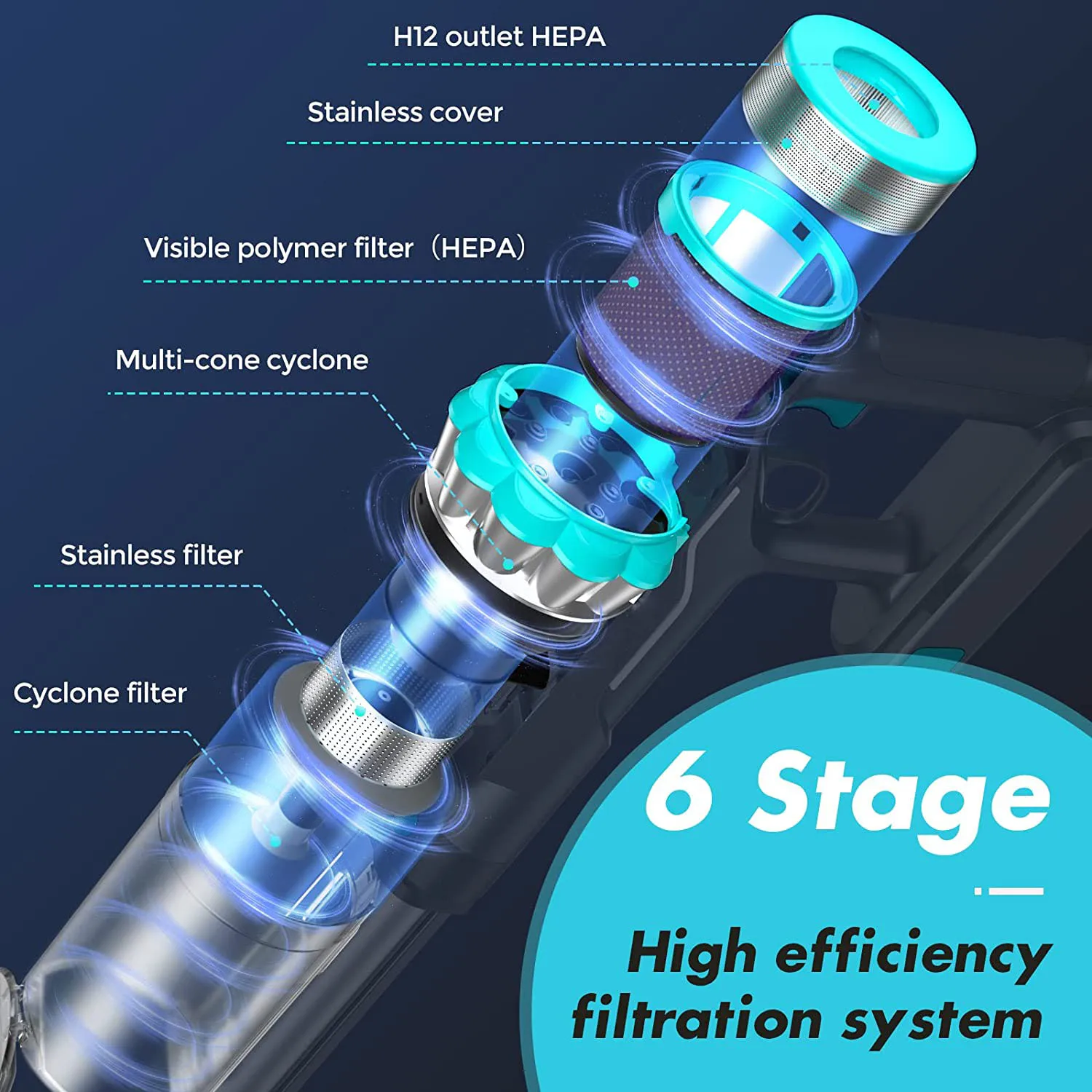 H12 outlet HEPA

Stainless cover

Visible polymer filter（HEPA）

Multi-cone cyclone

Stainless filter

Cyclone filter

6 Stage

High efficiency filtration system