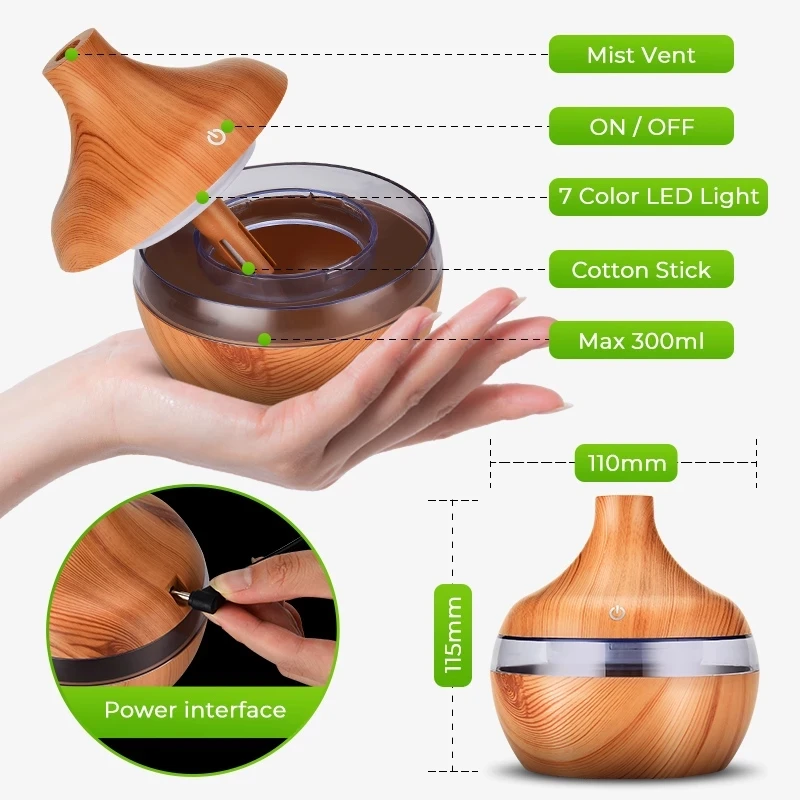 Mist Vent

ON / OFF

7 Color LED Light

Cotton Stick

Max 300ml

110mm

115mm

Power interface