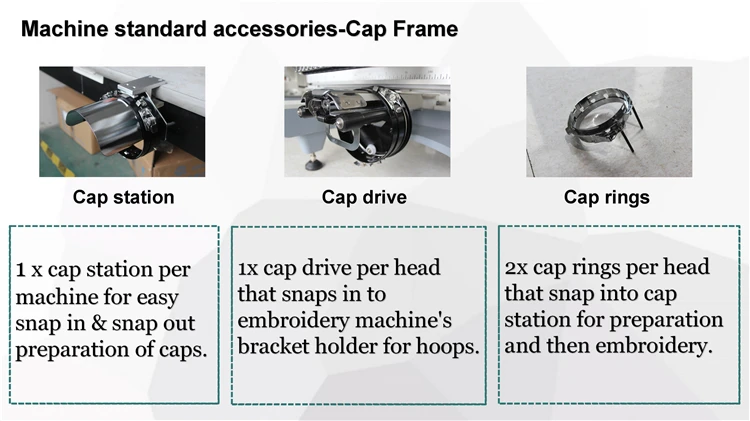 Machine standard accessories-Cap Frame

Cap station

Cap drive

Cap rings

1 x cap station per machine for easy snap in & snap out preparation of caps.

1x cap drive per head that snaps in to embroidery machine's bracket holder for hoops.

2x cap rings per head that snap into cap station for preparation and then embroidery.