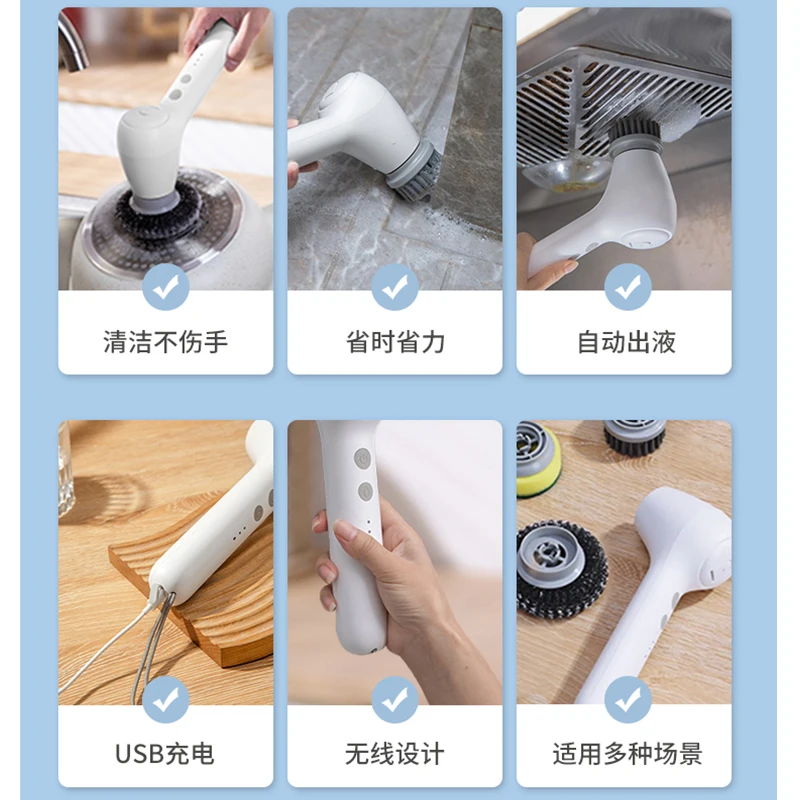 清洁不伤手

省时省力

自动出液

USB充电

无线设计

适用多种场景