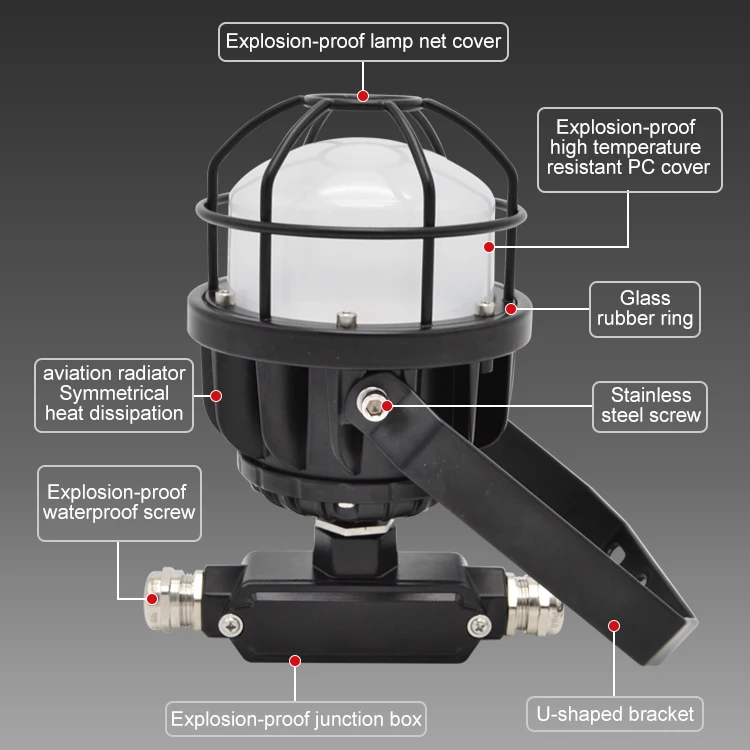 Explosion-proof lamp net cover

Explosion-proof high temperature resistant PC cover

Glass rubber ring

aviation radiator Symmetrical heat dissipation

Stainless steel screw

Explosion-proof waterproof screw

Explosion-proof junction box

U-shaped bracket