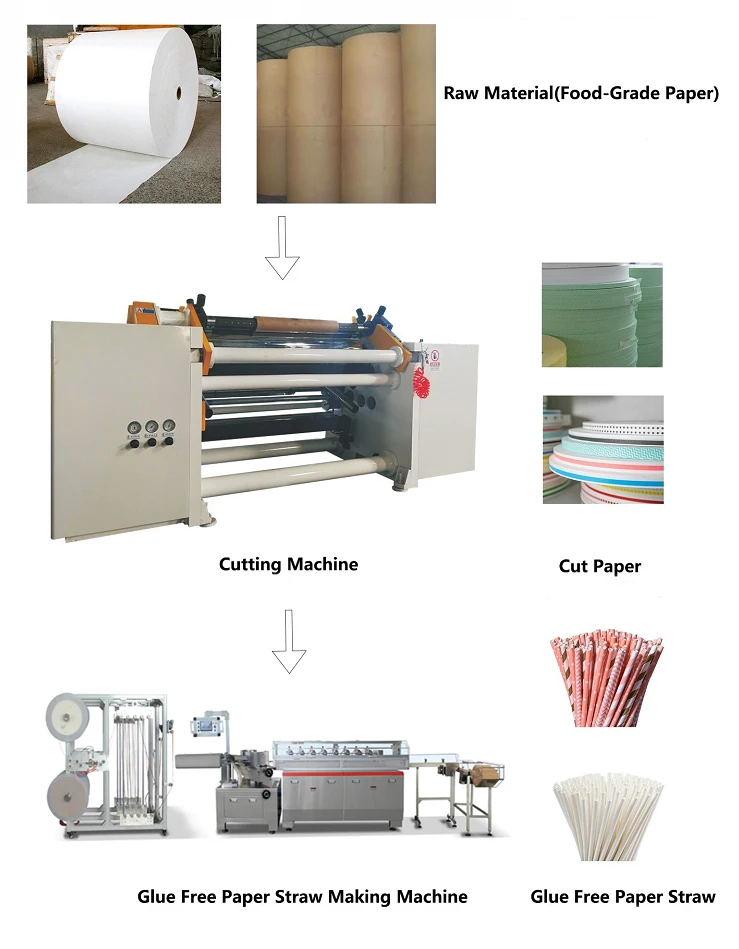 Raw Material(Food-Grade Paper)

Cutting Machine

Cut Paper

Glue Free Paper Straw Making Machine

Glue Free Paper Straw