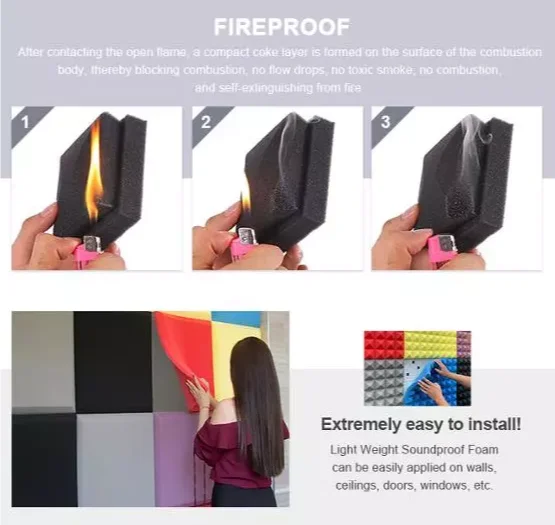 FIREPROOF

After contacting the open flame, a compact coke layer is formed on the surface of the combustion body, thereby blocking combustion, no flow drops, no toxic smoke, no combustion, and self-extinguishing from fire

1

2

3

Extremely easy to install!

Light Weight Soundproof Foam can be easily applied on walls, ceilings, doors, windows, etc.