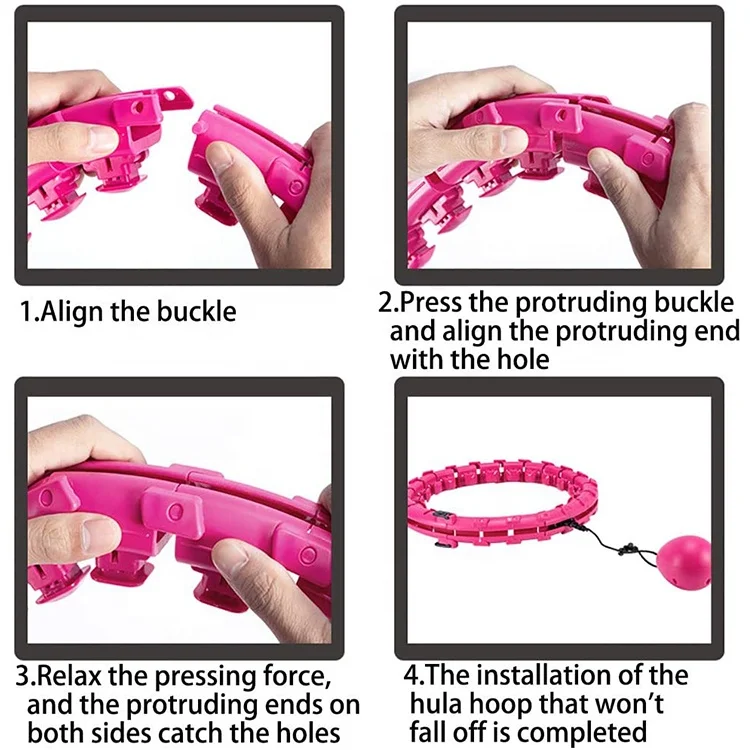 1.Align the buckle

2.Press the protruding buckle and align the protruding end with the hole

3.Relax the pressing force, and the protruding ends on both sides catch the holes

4.The installation of the hula hoop that won't fall off is completed