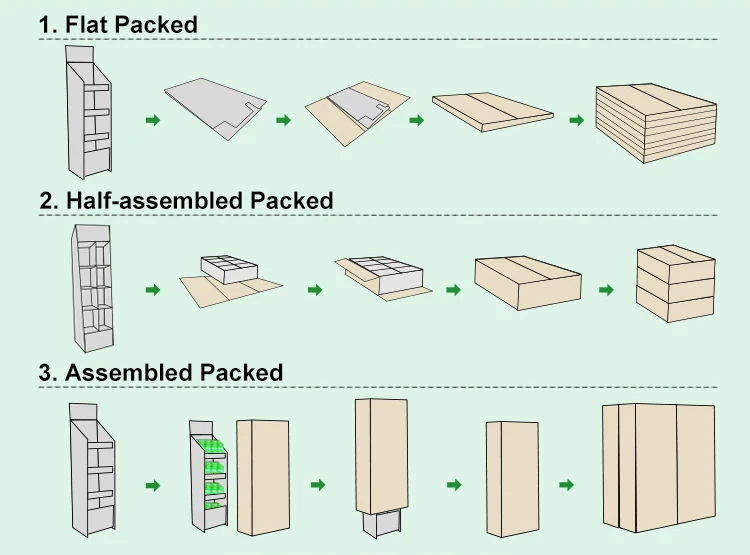 1. Flat Packed

2. Half-assembled Packed

3. Assembled Packed