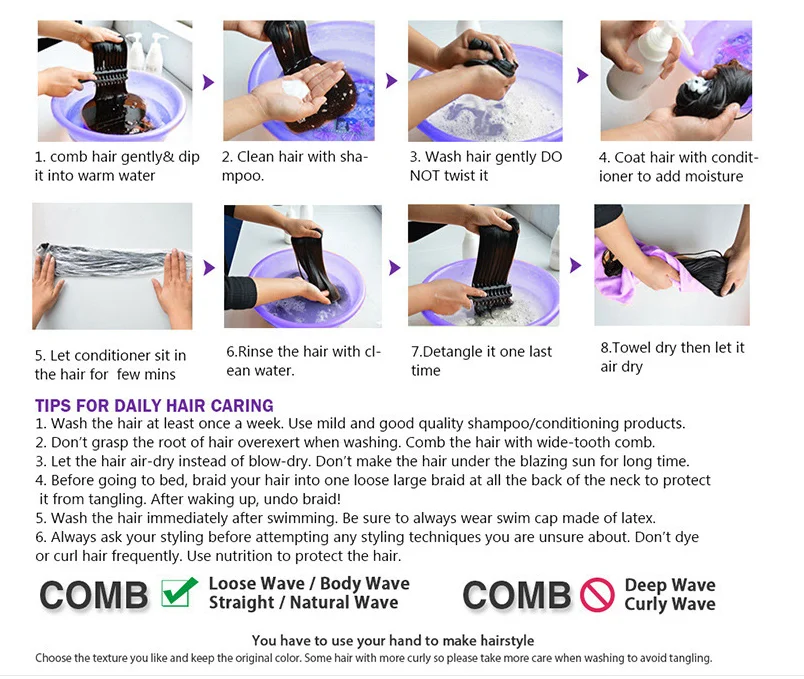 1. comb hair gently& dip it into warm water

2. Clean hair with shampoo.

3. Wash hair gently DO NOT twist it

4. Coat hair with conditioner to add moisture

5. Let conditioner sit in the hair for few mins

6.Rinse the hair with clean water.

7.Detangle it one last time

8.Towel dry then let it air dry

TIPS FOR DAILY HAIR CARING
1. Wash the hair at least once a week. Use mild and good quality shampoo/conditioning products.
2. Don't grasp the root of hair overexert when washing. Comb the hair with wide-tooth comb.
3. Let the hair air-dry instead of blow-dry. Don't make the hair under the blazing sun for long time.
4. Before going to bed, braid your hair into one loose large braid at all the back of the neck to protect it from tangling. After waking up, undo braid!
5. Wash the hair immediately after swimming. Be sure to always wear swim cap made of latex.
6. Always ask your styling before attempting any styling techniques you are unsure about. Don't dye or curl hair frequently. Use nutrition to protect the hair.

COMB Loose Wave / Body Wave Straight / Natural Wave

COMB Deep Wave Curly Wave

You have to use your hand to make hairstyle
Choose the texture you like and keep the original color. Some hair with more curly so please take more care when washing to avoid tangling.