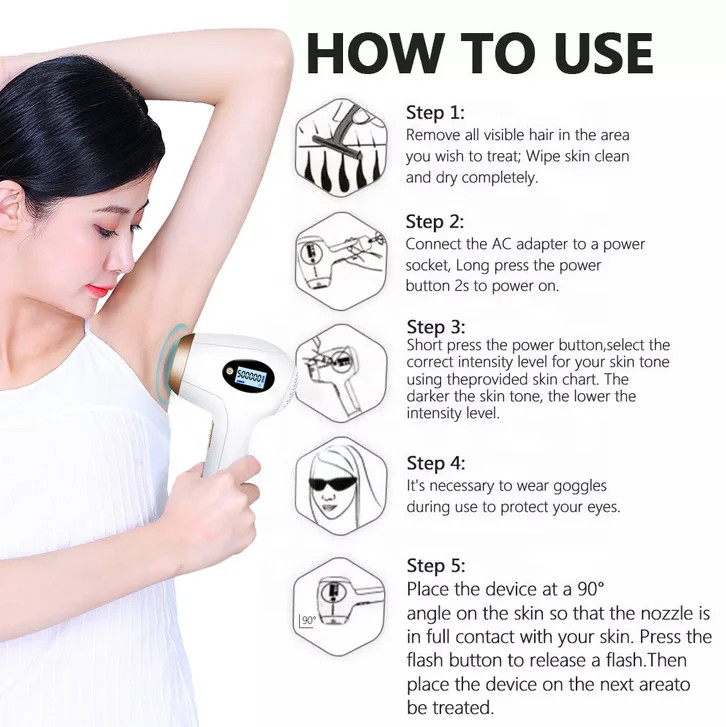 HOW TO USE

500000

Step 1:
Remove all visible hair in the area you wish to treat; Wipe skin clean and dry completely.

Step 2:
Connect the AC adapter to a power socket, Long press the power button 2s to power on.

Step 3:
Short press the power button,select the correct intensity level for your skin tone using theprovided skin chart. The darker the skin tone, the lower the intensity level.

Step 4:
It's necessary to wear goggles during use to protect your eyes.

90°

Step 5:
Place the device at a 90° angle on the skin so that the nozzle is in full contact with your skin. Press the flash button to release a flash.Then place the device on the next areato be treated.