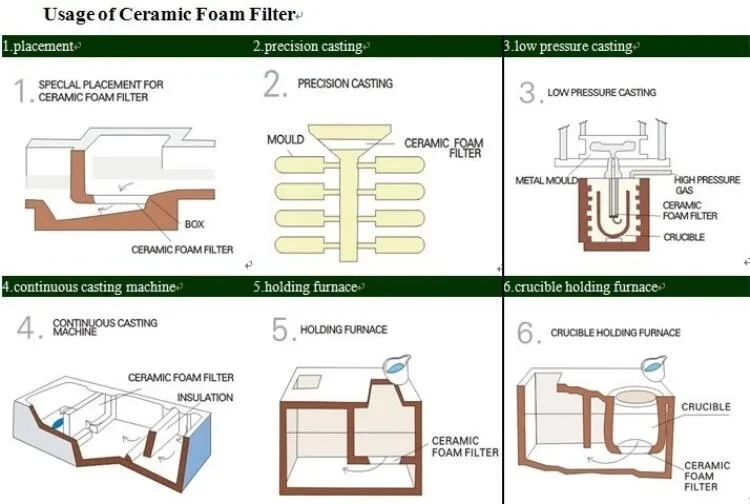 Usage of Ceramic Foam Filter

1.placement

1. SPECLAL PLACEMENT FOR CERAMIC FOAM FILTER

BOX

CERAMIC FOAM FILTER

2.precision casting

2. PRECISION CASTING

MOULD

CERAMIC FOAM FILTER

3.low pressure casting

3. LOW PRESSURE CASTING

METAL MOULD

HIGH PRESSURE GAS

CERAMIC FOAM FILTER

CRUCIBLE

4.continuous casting machine

4. CONTINUOUS CASTING MACHINE

CERAMIC FOAM FILTER

INSULATION

5.holding furnace

5. HOLDING FURNACE

CERAMIC FOAM FILTER

6.crucible holding furnace

6. CRUCIBLE HOLDING FURNACE

CRUCIBLE

CERAMIC FOAM FILTER