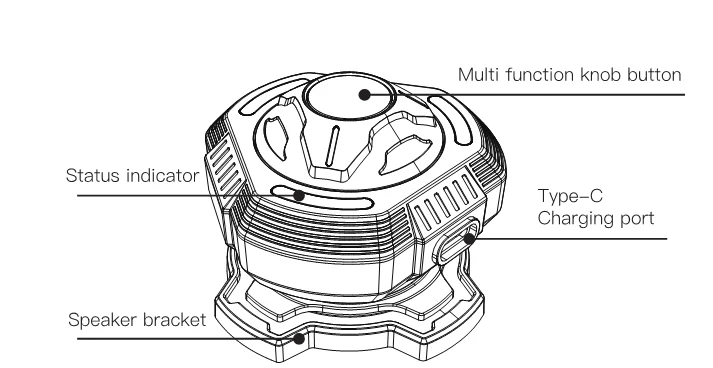 Multi function knob button

Status indicator

Type-C
Charging port

Speaker bracket