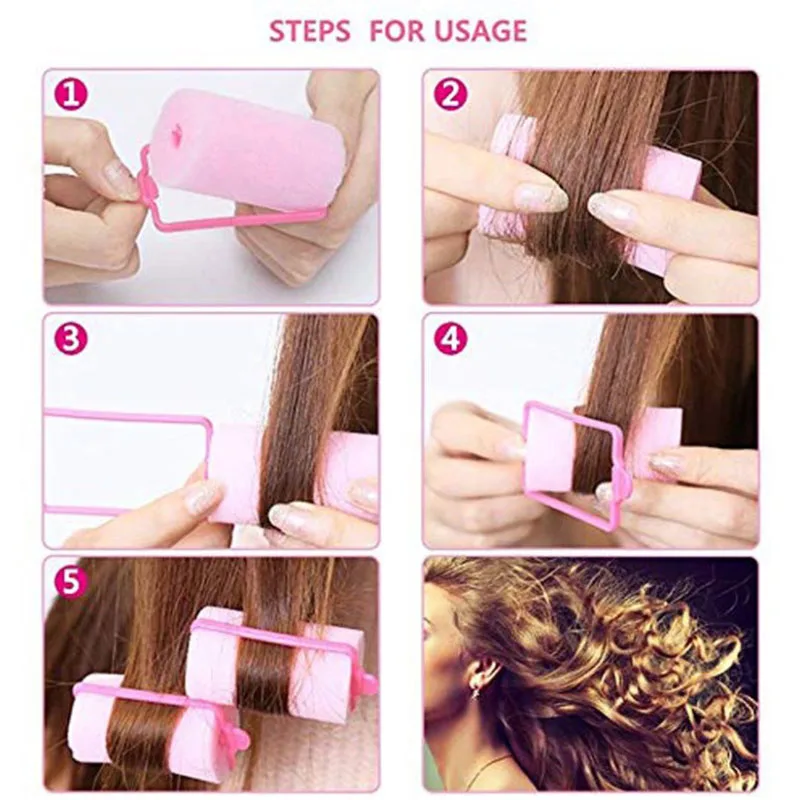 STEPS FOR USAGE

1

2

3

4

5