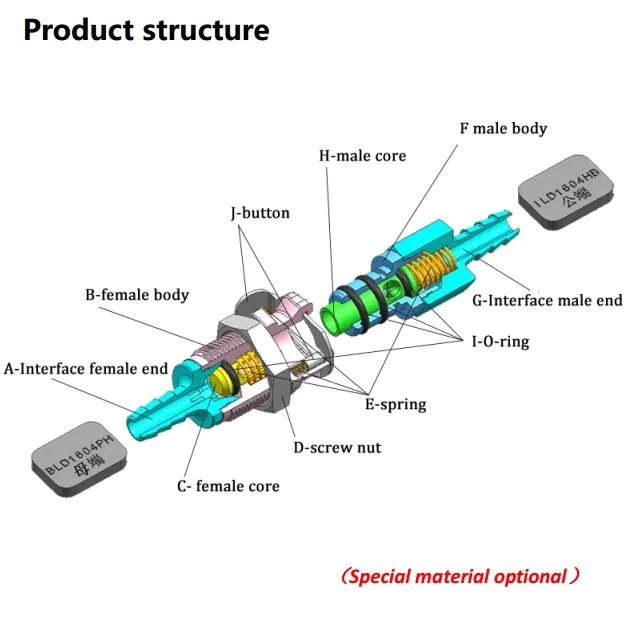 Product structure

F male body

H-male core

ILD1604HB
公端

J-button

B-female body

G-Interface male end

I-O-ring

A-Interface female end

E-spring

D-screw nut

BLD1604PH
母端

C- female core

（Special material optional）