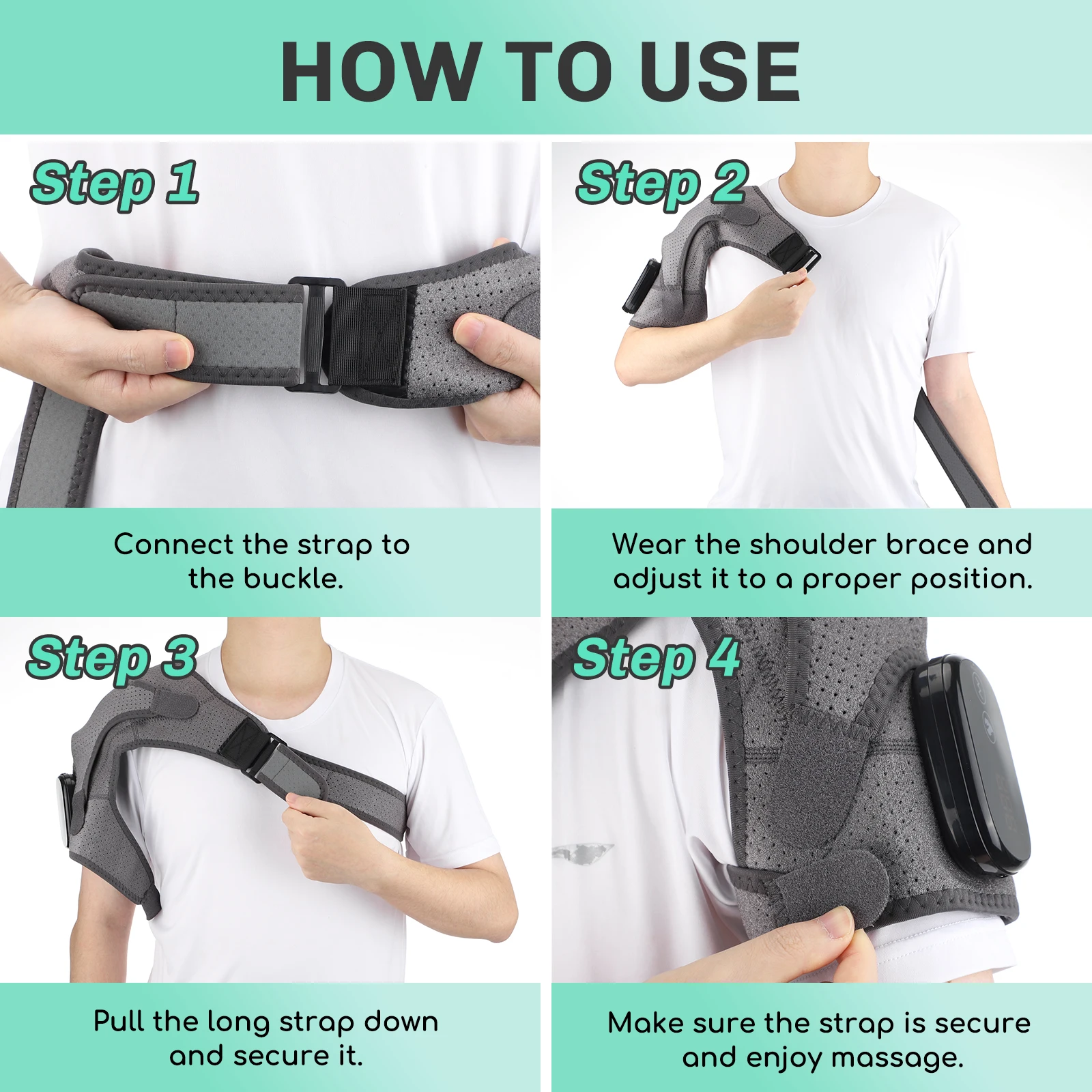 HOW TO USE

Step 1

Connect the strap to the buckle.

Step 2

Wear the shoulder brace and adjust it to a proper position.

Step 3

Pull the long strap down and secure it.

Step 4

Make sure the strap is secure and enjoy massage.