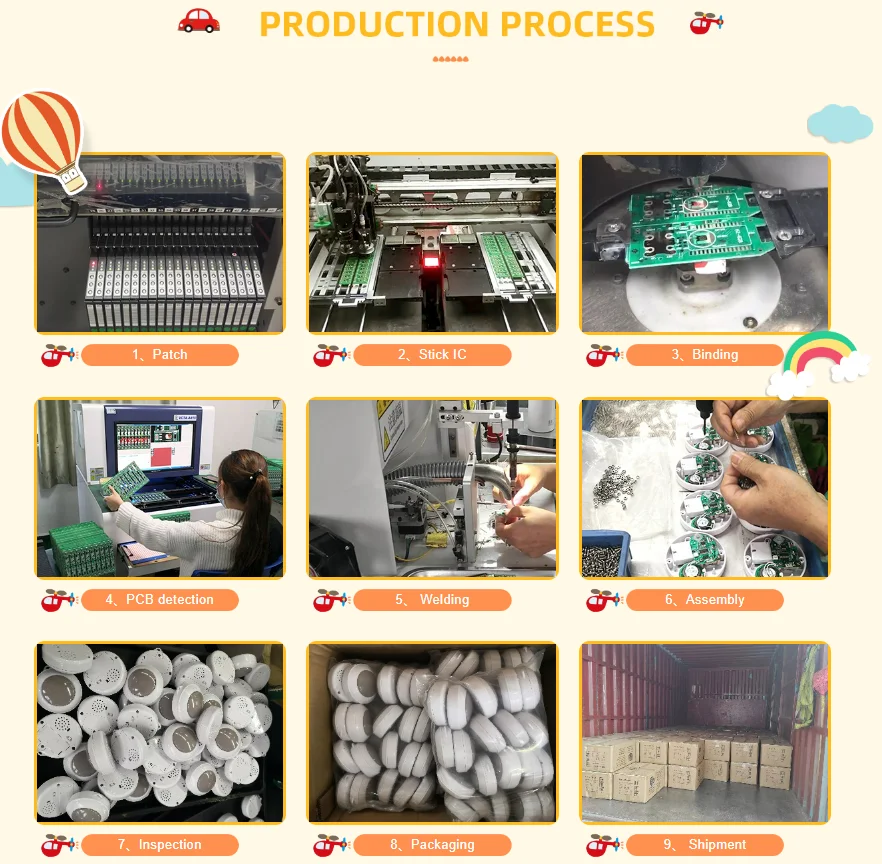 PRODUCTION PROCESS

1、Patch

2、Stick IC

3、Binding

4、PCB detection

5、Welding

6、Assembly

7、Inspection

8、Packaging

9、Shipment