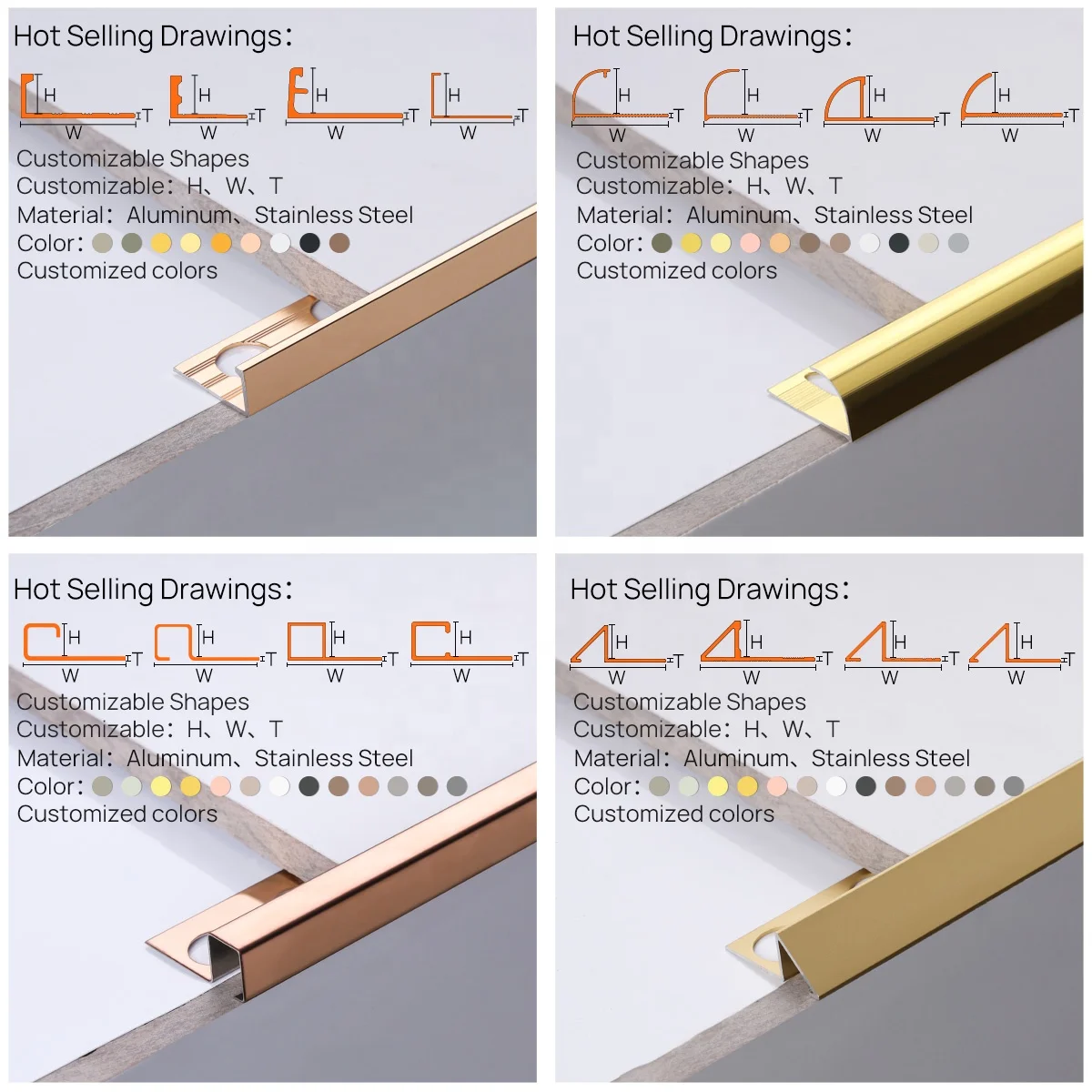 Hot Selling Drawings:

H T W H T W H T W H T W

Customizable Shapes
Customizable: H、W、T
Material: Aluminum、Stainless Steel
Color:
Customized colors

Hot Selling Drawings:

H T W H T W H T W H T W

Customizable Shapes
Customizable: H、W、T
Material: Aluminum、Stainless Steel
Color:
Customized colors

Hot Selling Drawings:

H T W H T W H T W H T W

Customizable Shapes
Customizable: H、W、T
Material: Aluminum、Stainless Steel
Color:
Customized colors

Hot Selling Drawings:

H T W H T W H T W H T W

Customizable Shapes
Customizable: H、W、T
Material: Aluminum、Stainless Steel
Color:
Customized colors