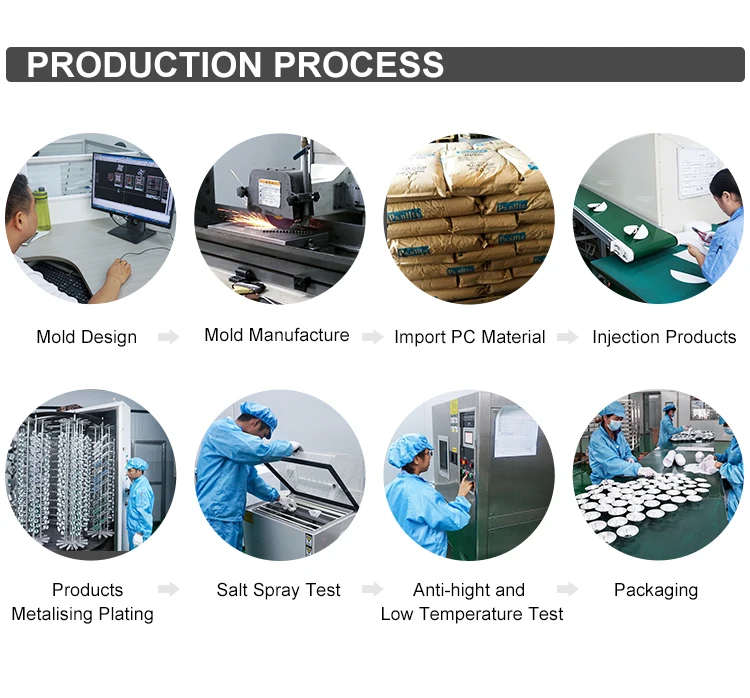 PRODUCTION PROCESS

Mold Design

Mold Manufacture

Import PC Material

Injection Products

Products Metalising Plating

Salt Spray Test

Anti-hight and Low Temperature Test

Packaging