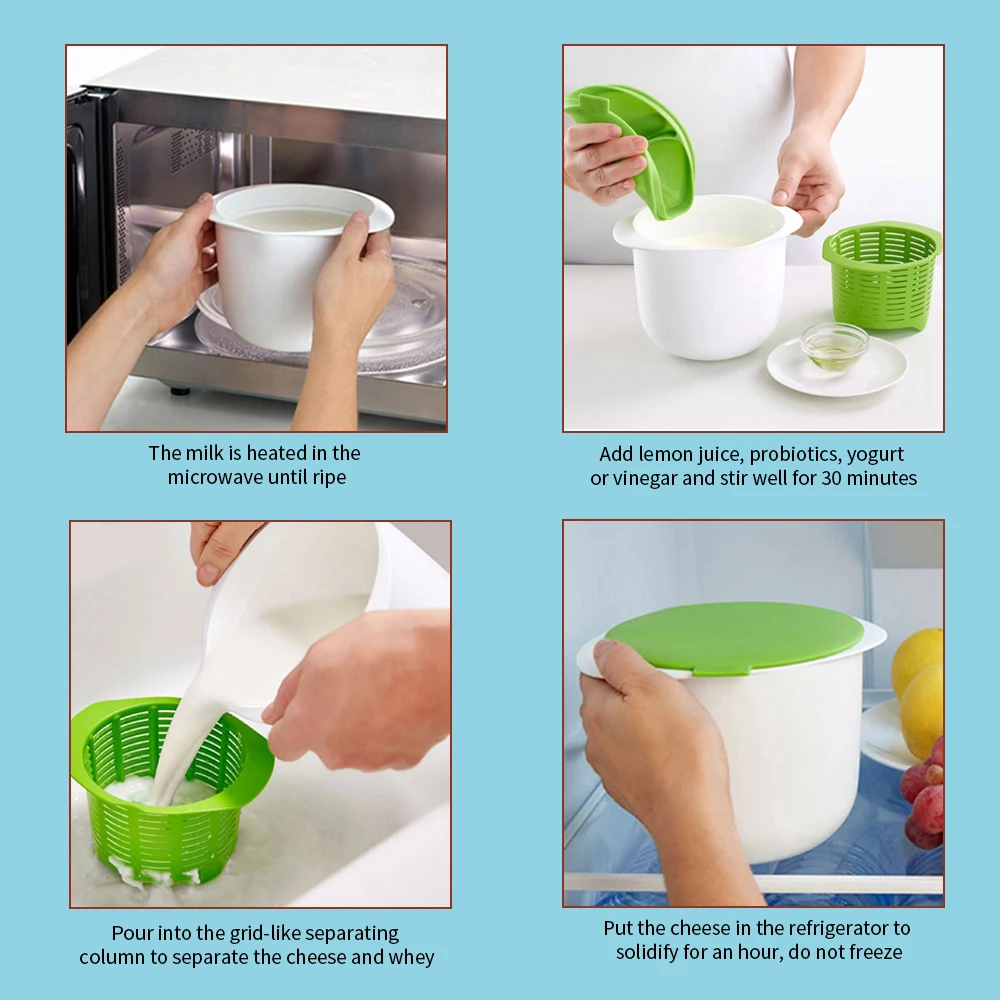 The milk is heated in the microwave until ripe

Add lemon juice, probiotics, yogurt or vinegar and stir well for 30 minutes

Pour into the grid-like separating column to separate the cheese and whey

Put the cheese in the refrigerator to solidify for an hour, do not freeze