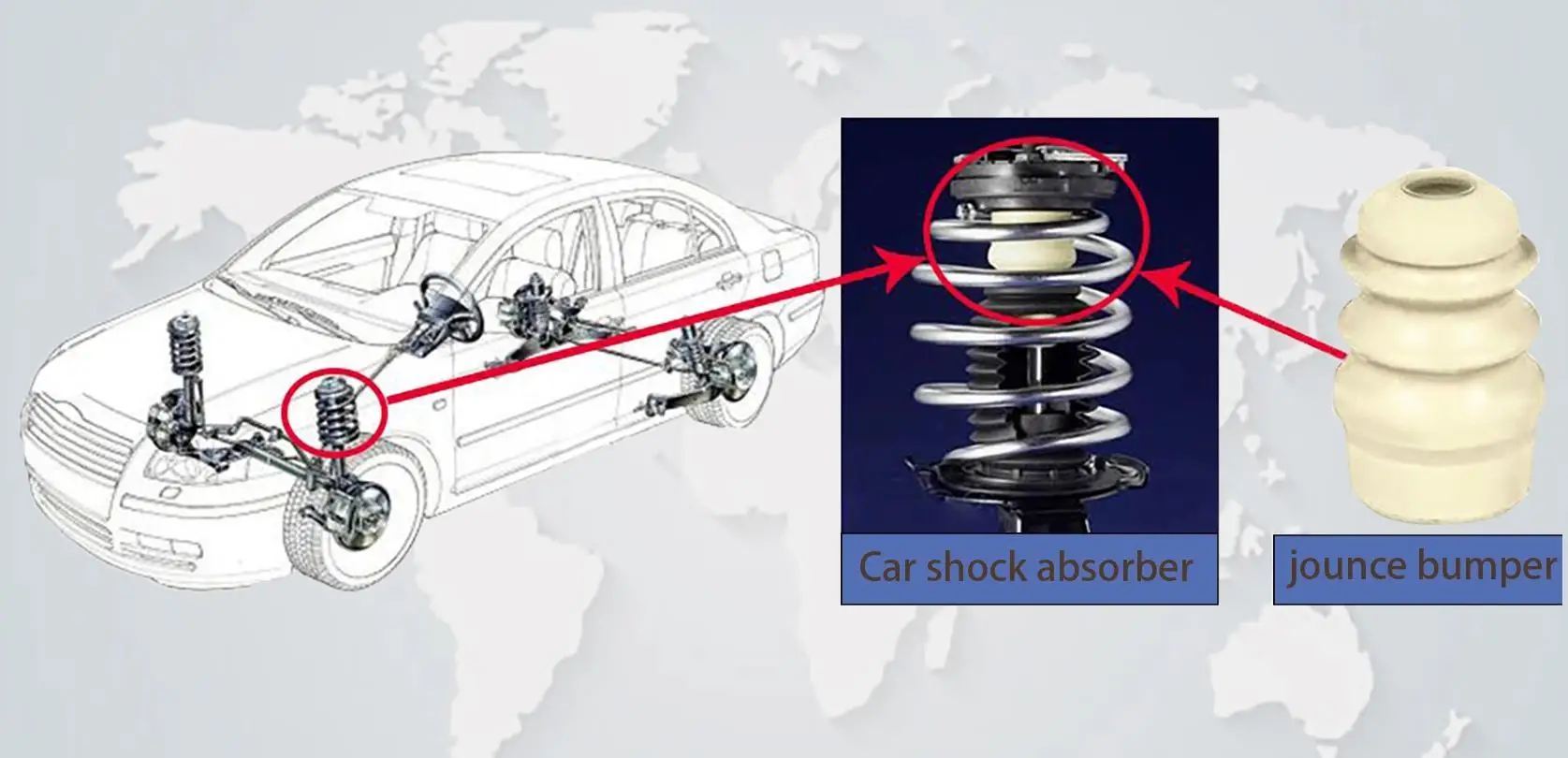 Car shock absorber

jounce bumper